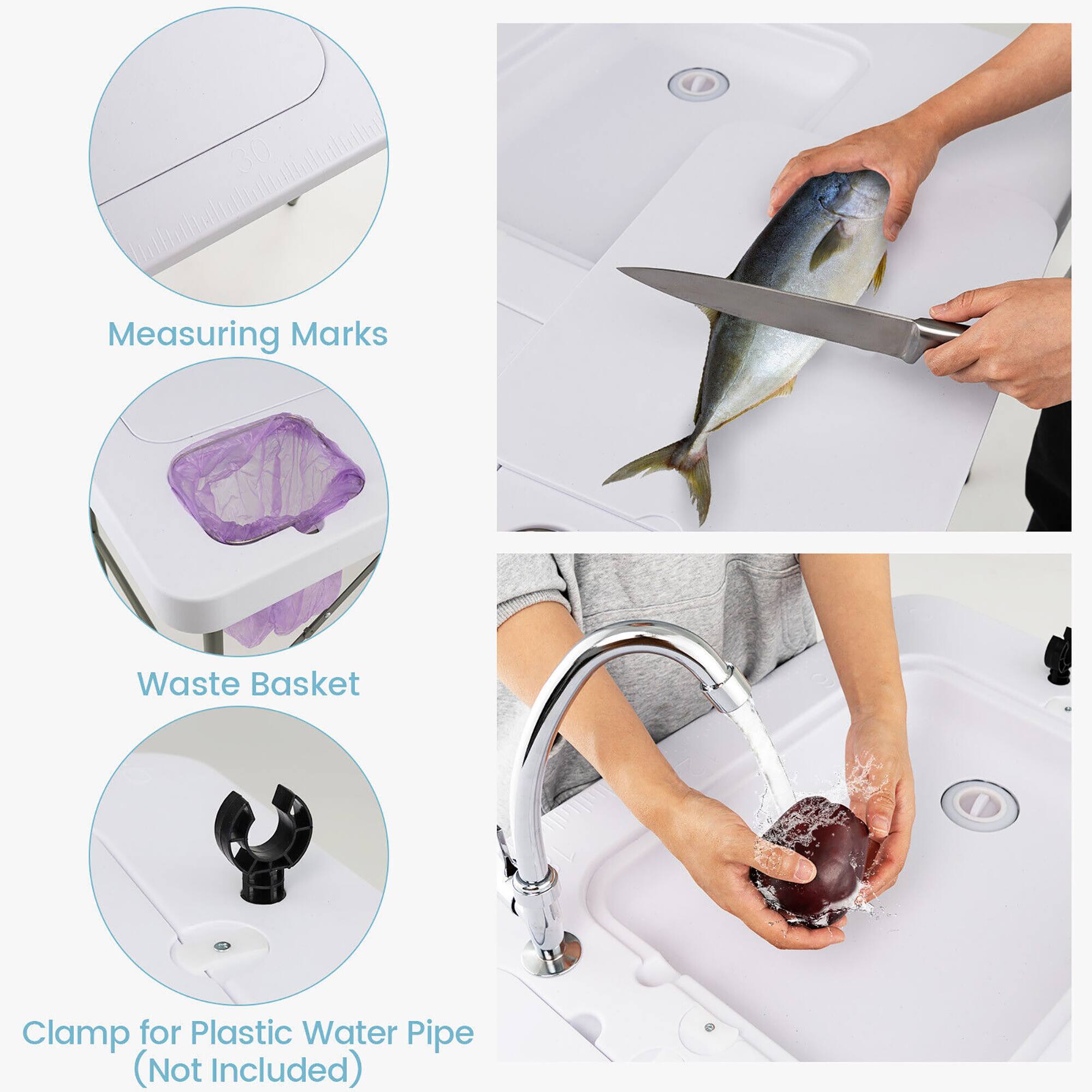 30

Measuring Marks

Waste Basket

Clamp for Plastic Water Pipe (Not Included)