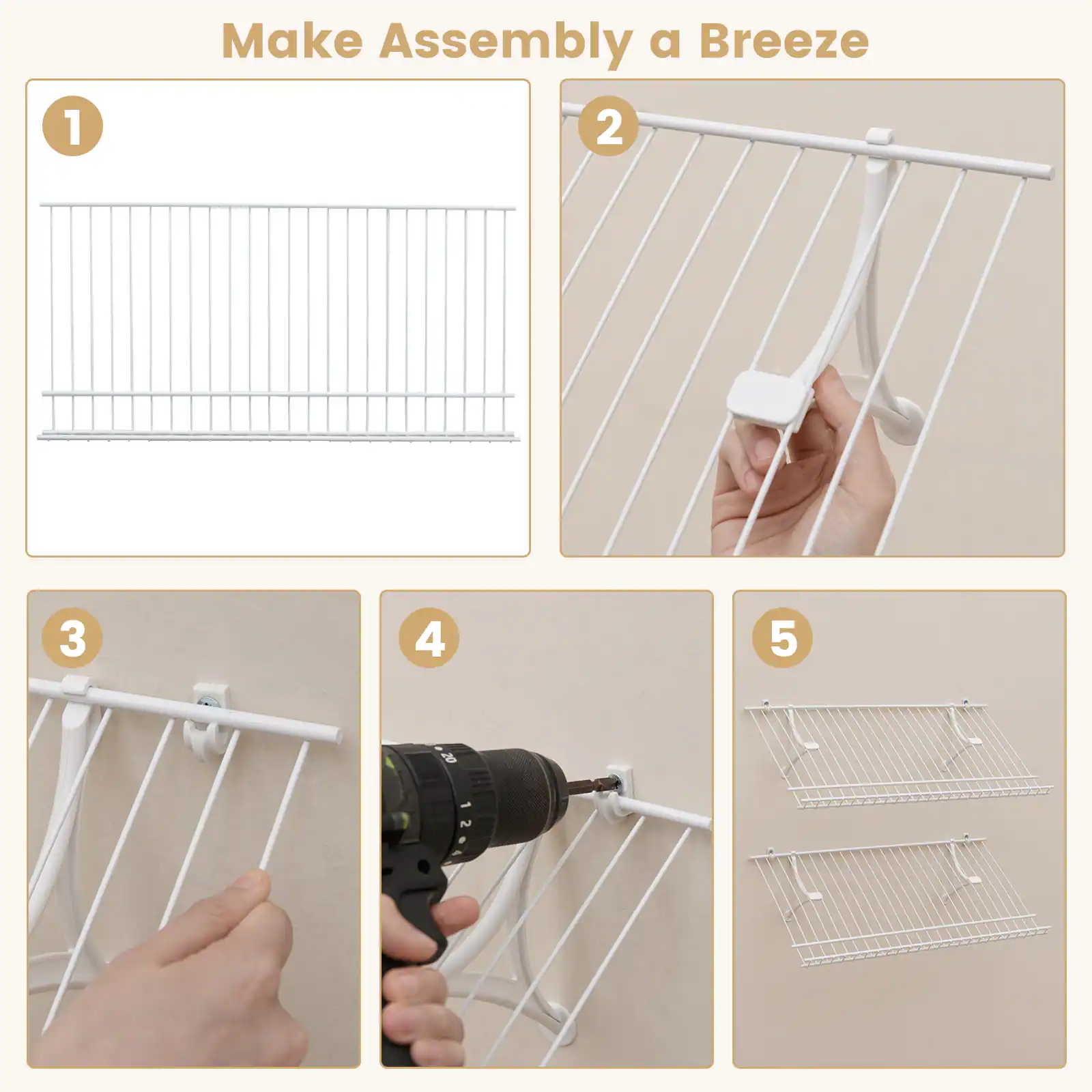 Make Assembly a Breeze

1

2

3

4

20
1 2

5