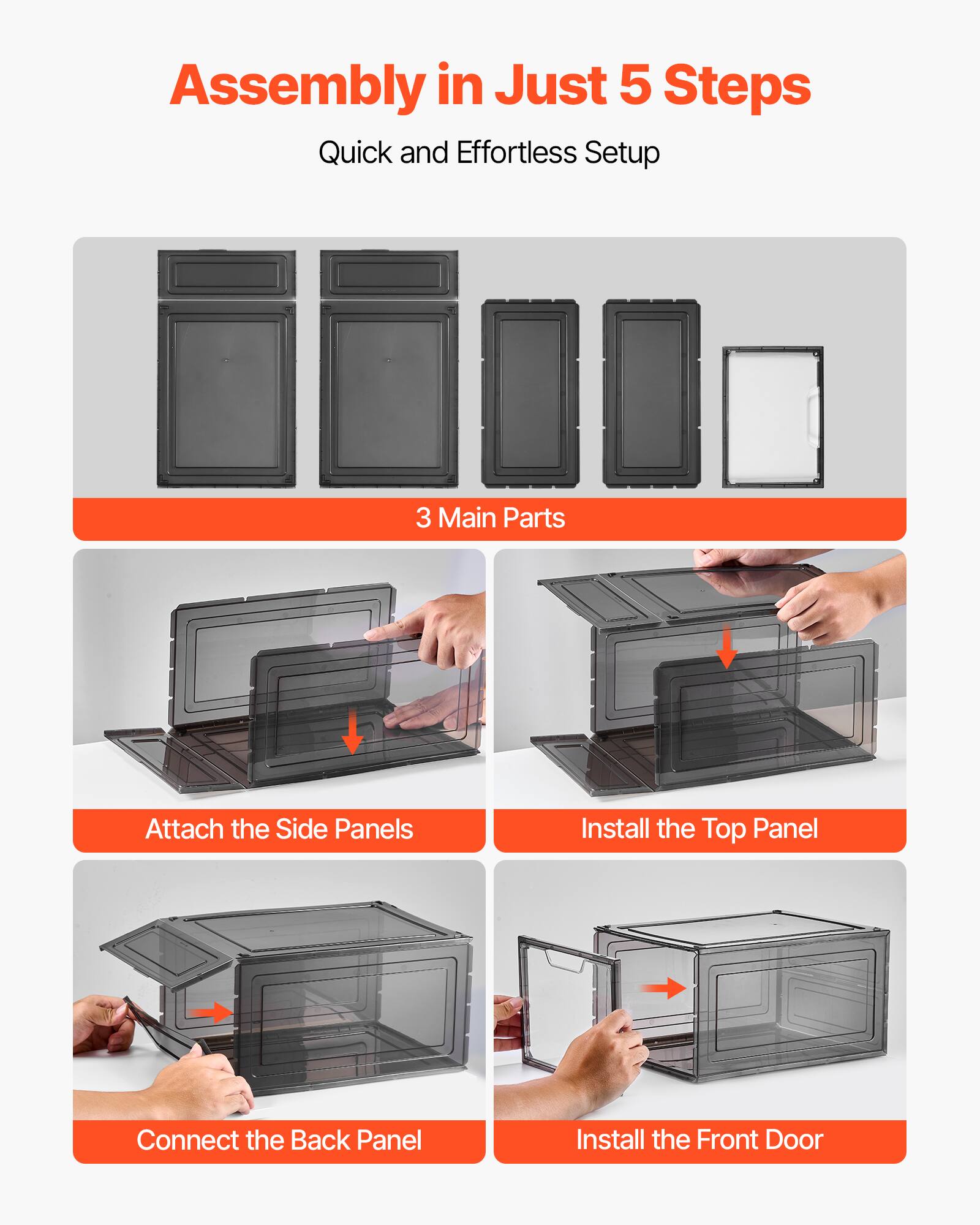 Assembly in Just 5 Steps

Quick and Effortless Setup

3 Main Parts

Attach the Side Panels

Install the Top Panel

Connect the Back Panel

Install the Front Door