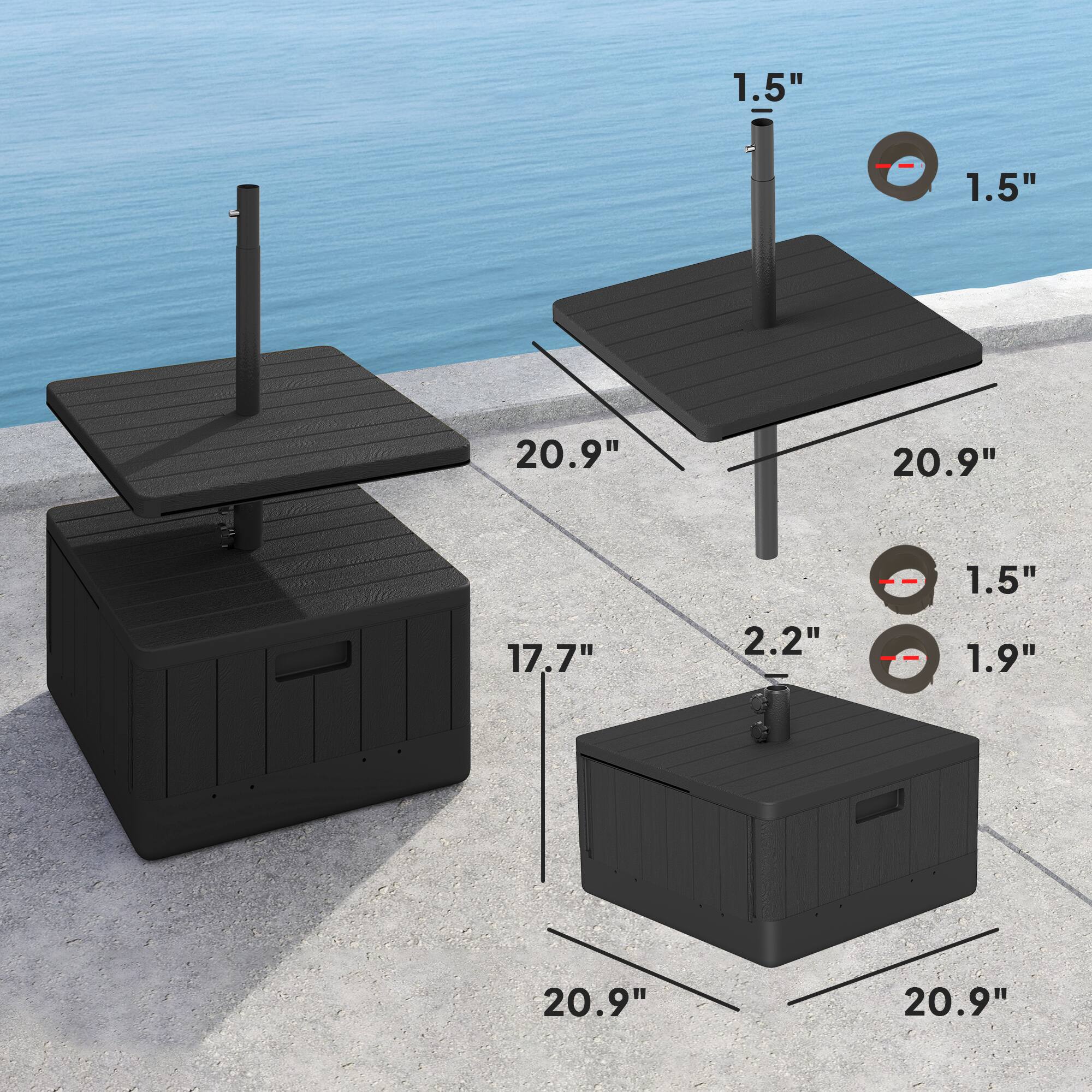 1.5"

1.5"

20.9"

20.9"

1.5"

2.2"

1.9"

17.7"

20.9"

20.9"