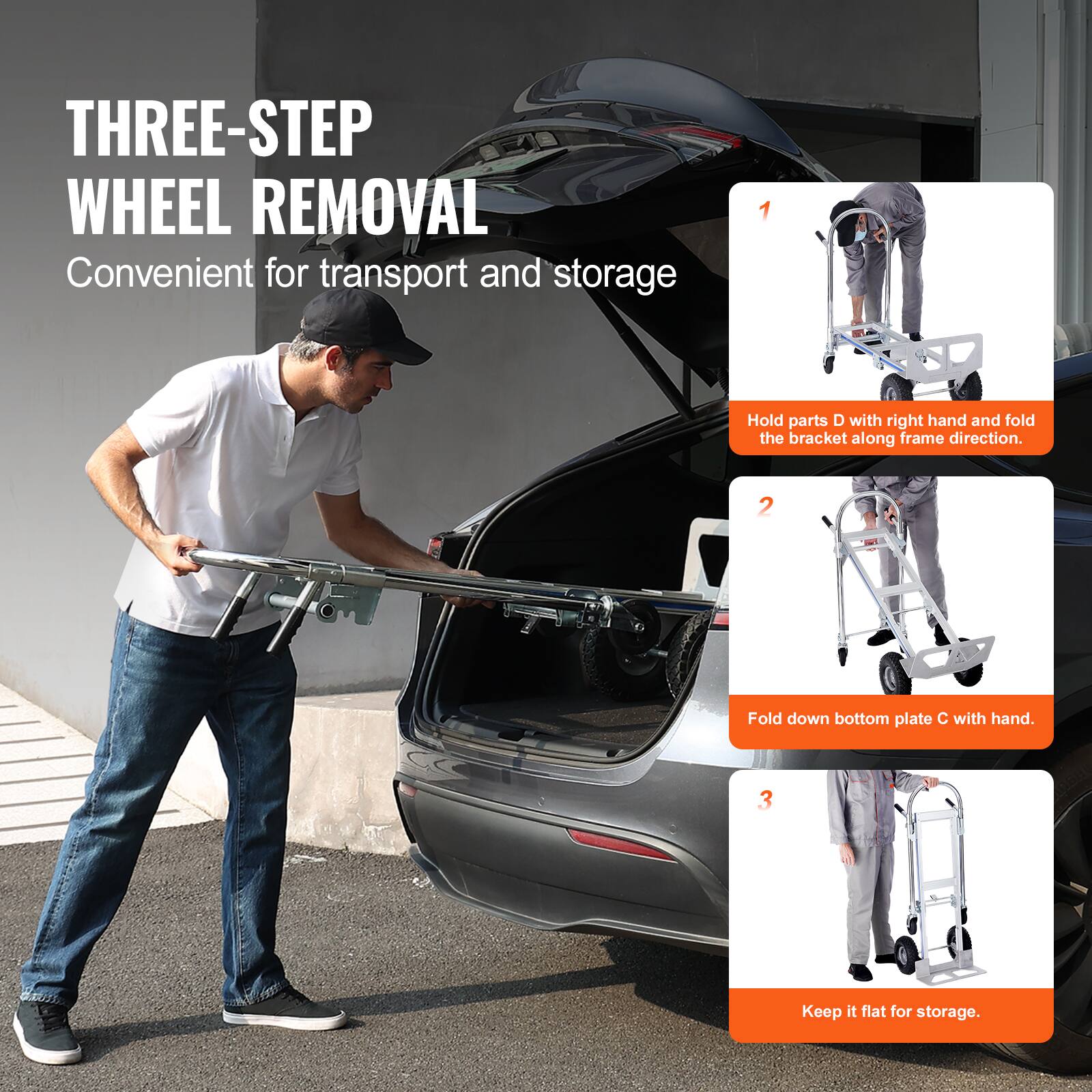 THREE-STEP WHEEL REMOVAL

Convenient for transport and storage

1

Hold parts D with right hand and fold the bracket along frame direction.

2

Fold down bottom plate C with hand.

3

Keep it flat for storage.