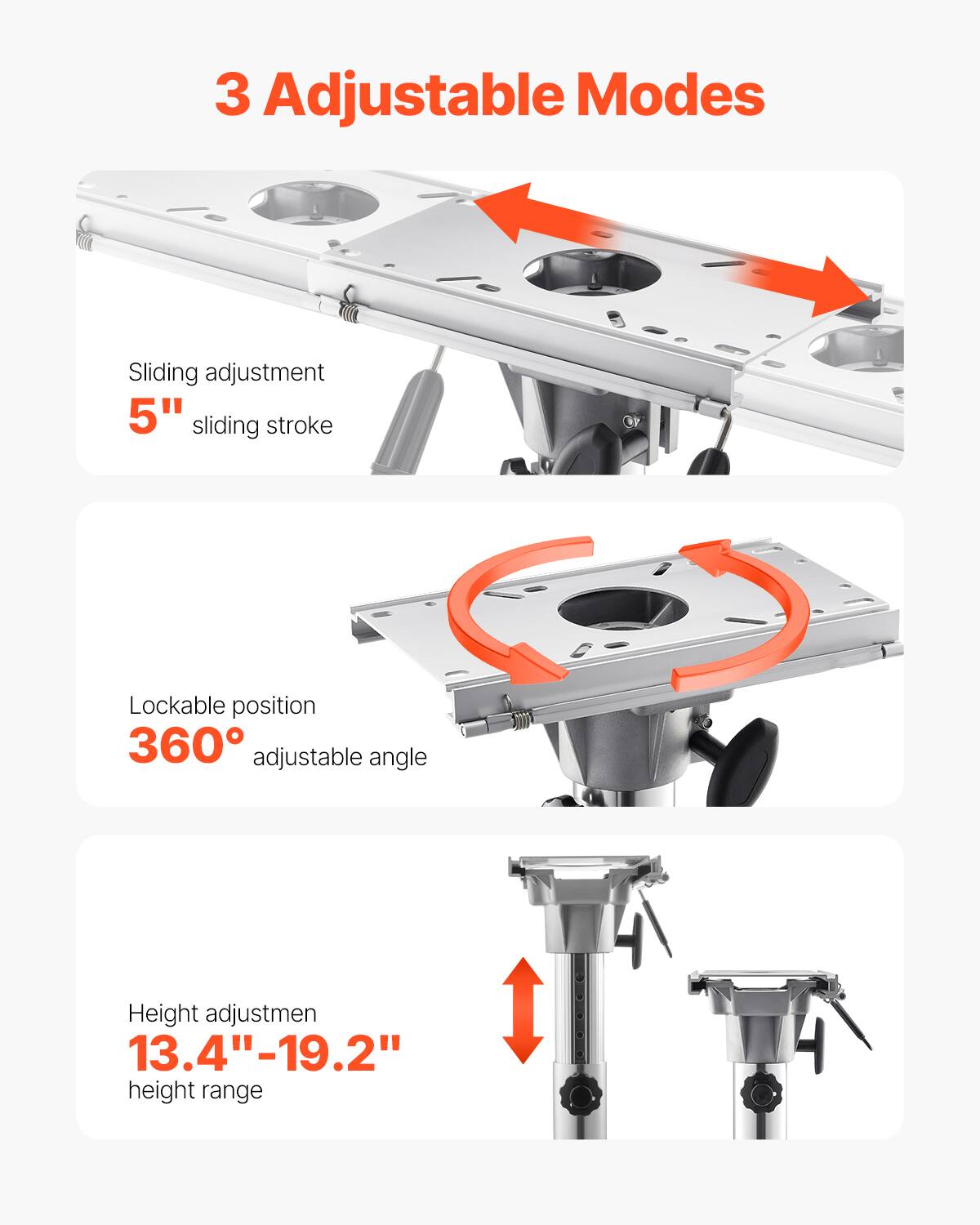 3 Adjustable Modes

Sliding adjustment
5" sliding stroke

Lockable position
360° adjustable angle

Height adjustmen
13.4"-19.2"
height range