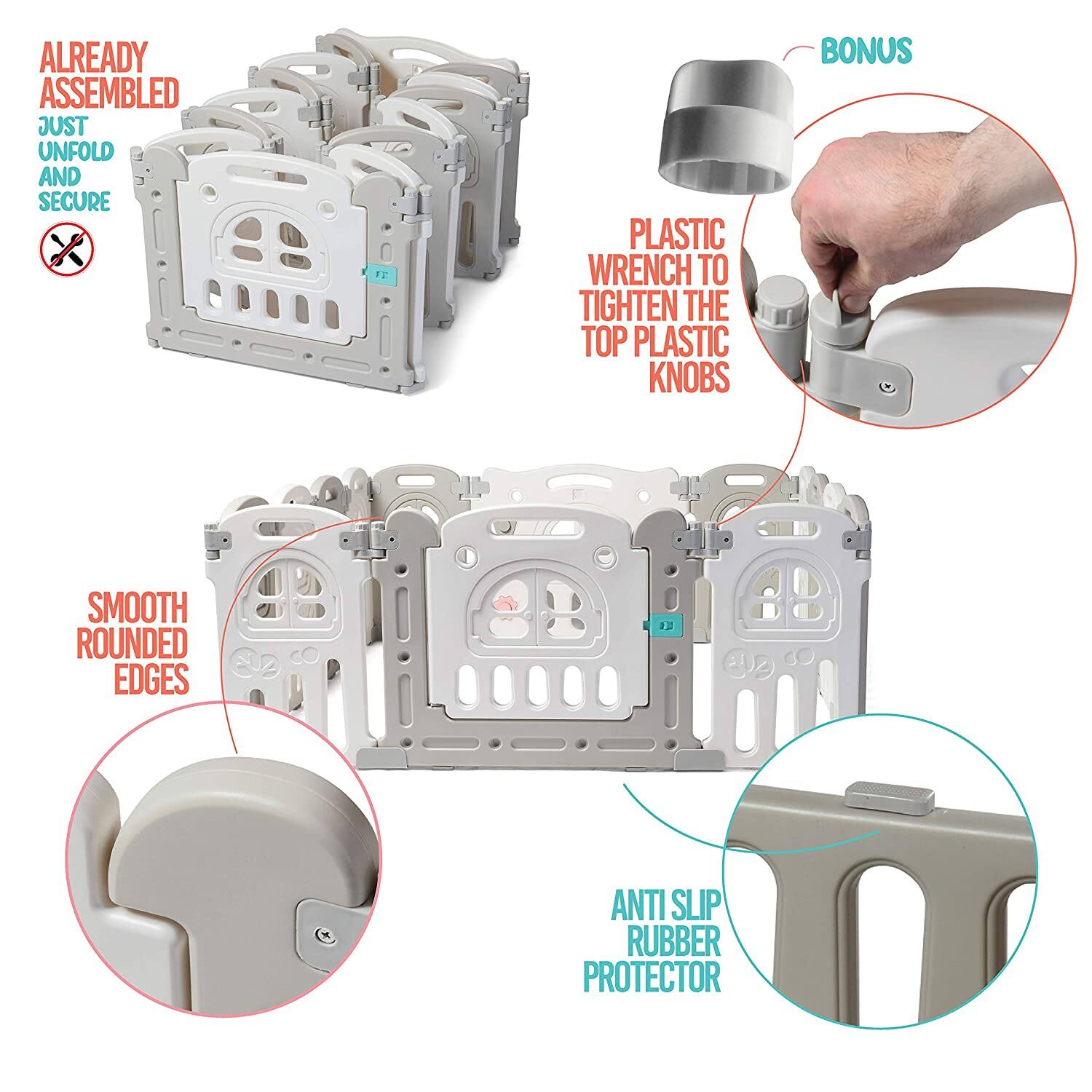 ALREADY ASSEMBLED
JUST UNFOLD AND SECURE

BONUS

PLASTIC WRENCH TO TIGHTEN THE TOP PLASTIC KNOBS

SMOOTH ROUNDED EDGES

ANTI SLIP RUBBER PROTECTOR