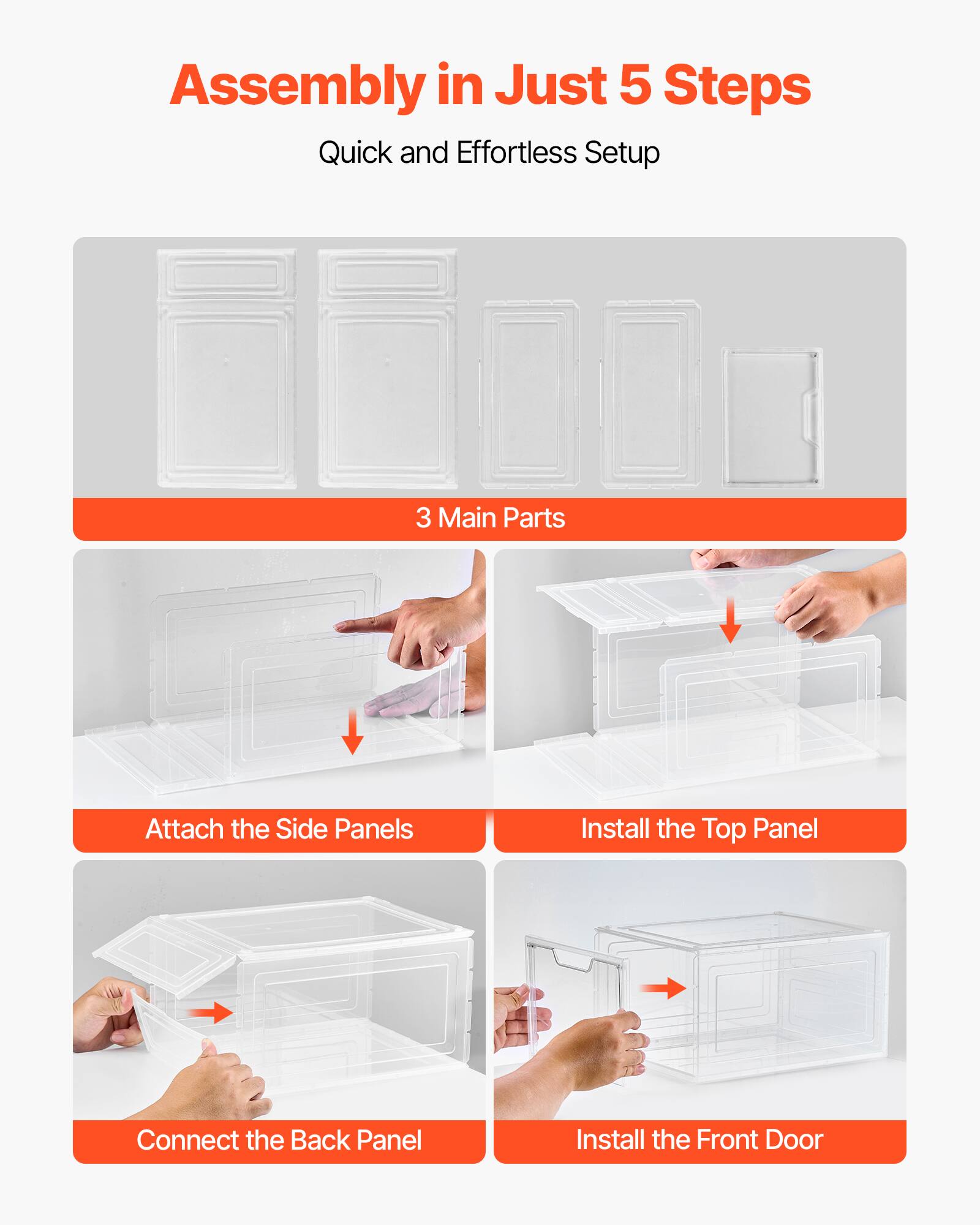 Assembly in Just 5 Steps

Quick and Effortless Setup

3 Main Parts

Attach the Side Panels

Install the Top Panel

Connect the Back Panel

Install the Front Door