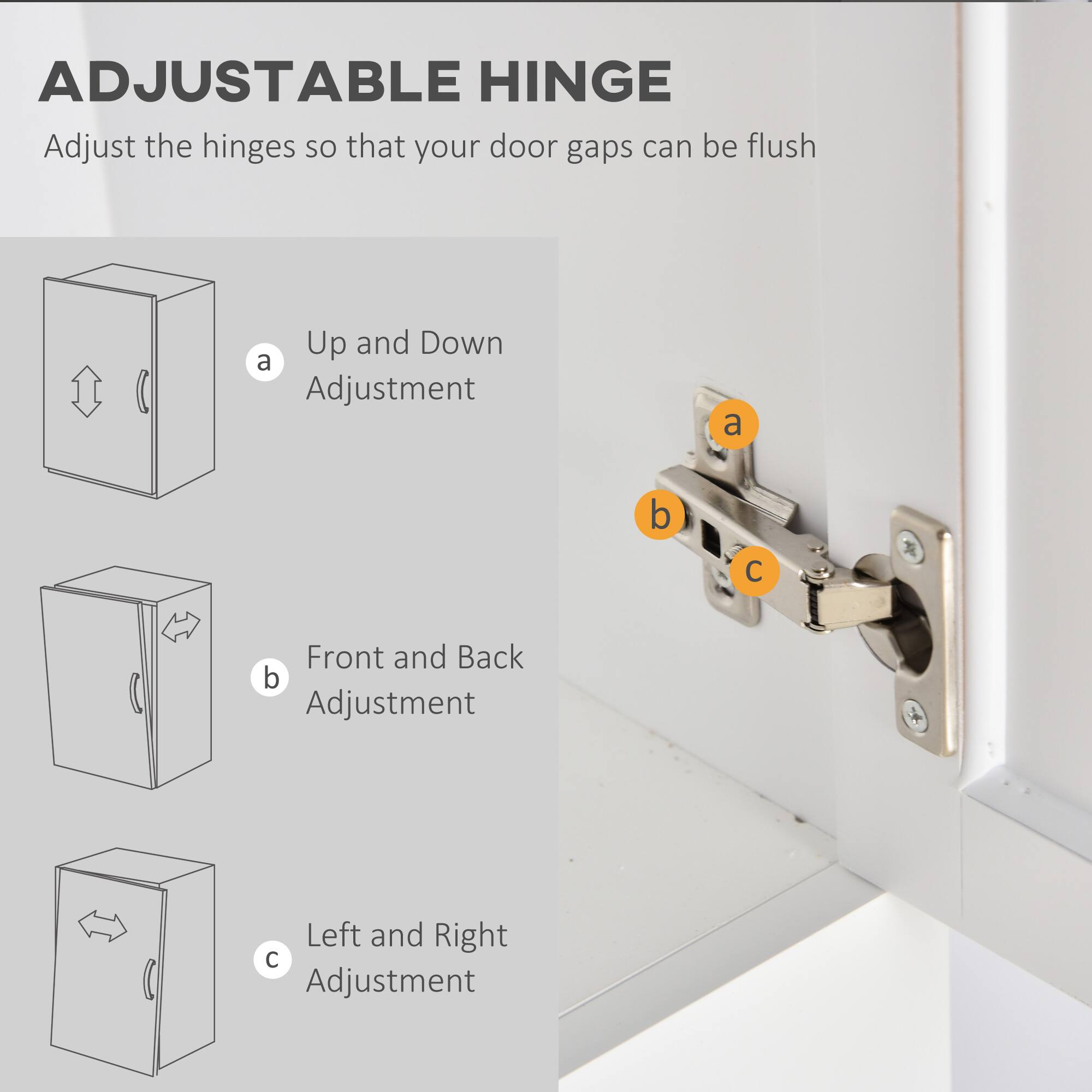 ADJUSTABLE HINGE
Adjust the hinges so that your door gaps can be flush

a Up and Down Adjustment

b Front and Back Adjustment

c Left and Right Adjustment

a
b
c