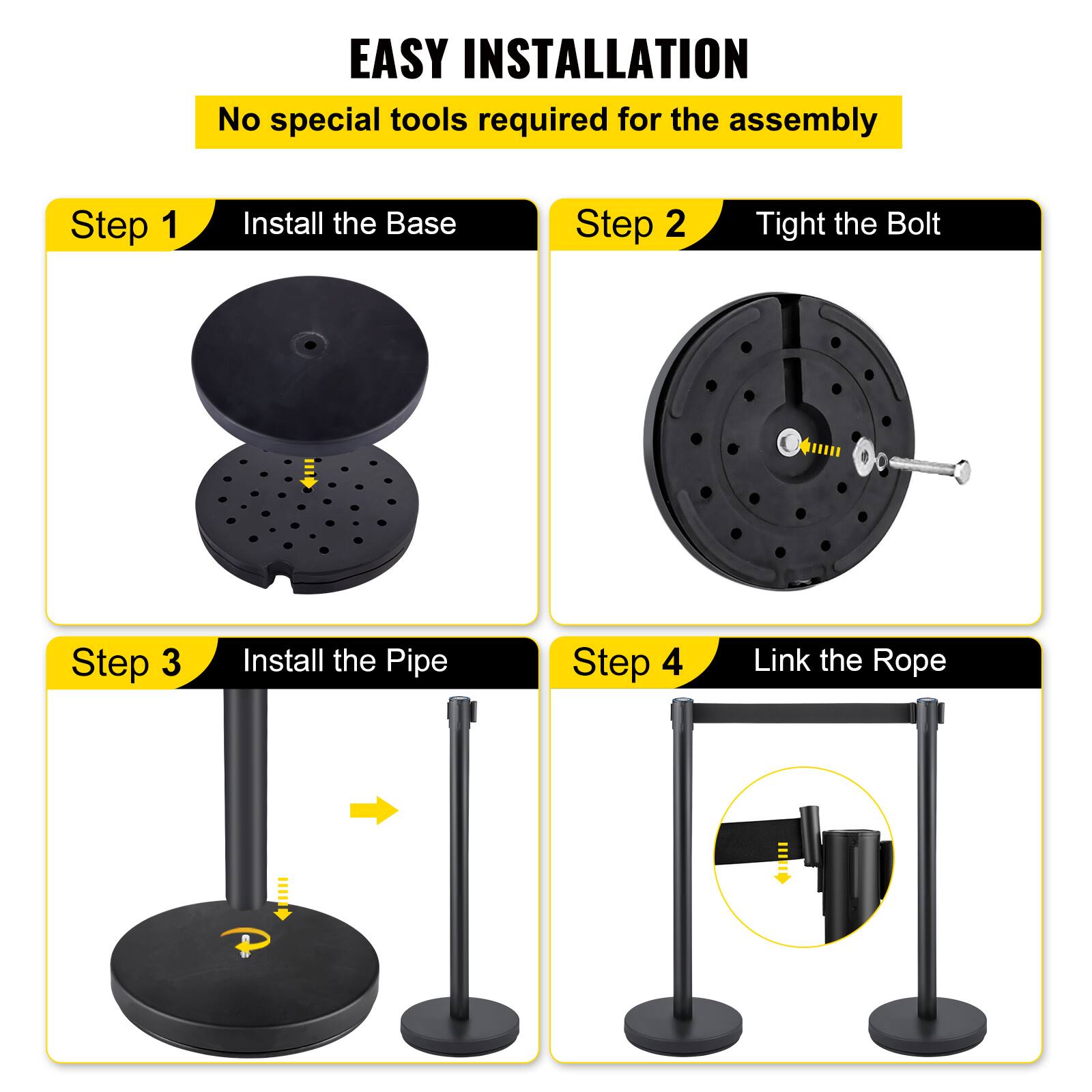 EASY INSTALLATION

No special tools required for the assembly

Step 1 Install the Base

Step 2 Tight the Bolt

Step 3 Install the Pipe

Step 4 Link the Rope