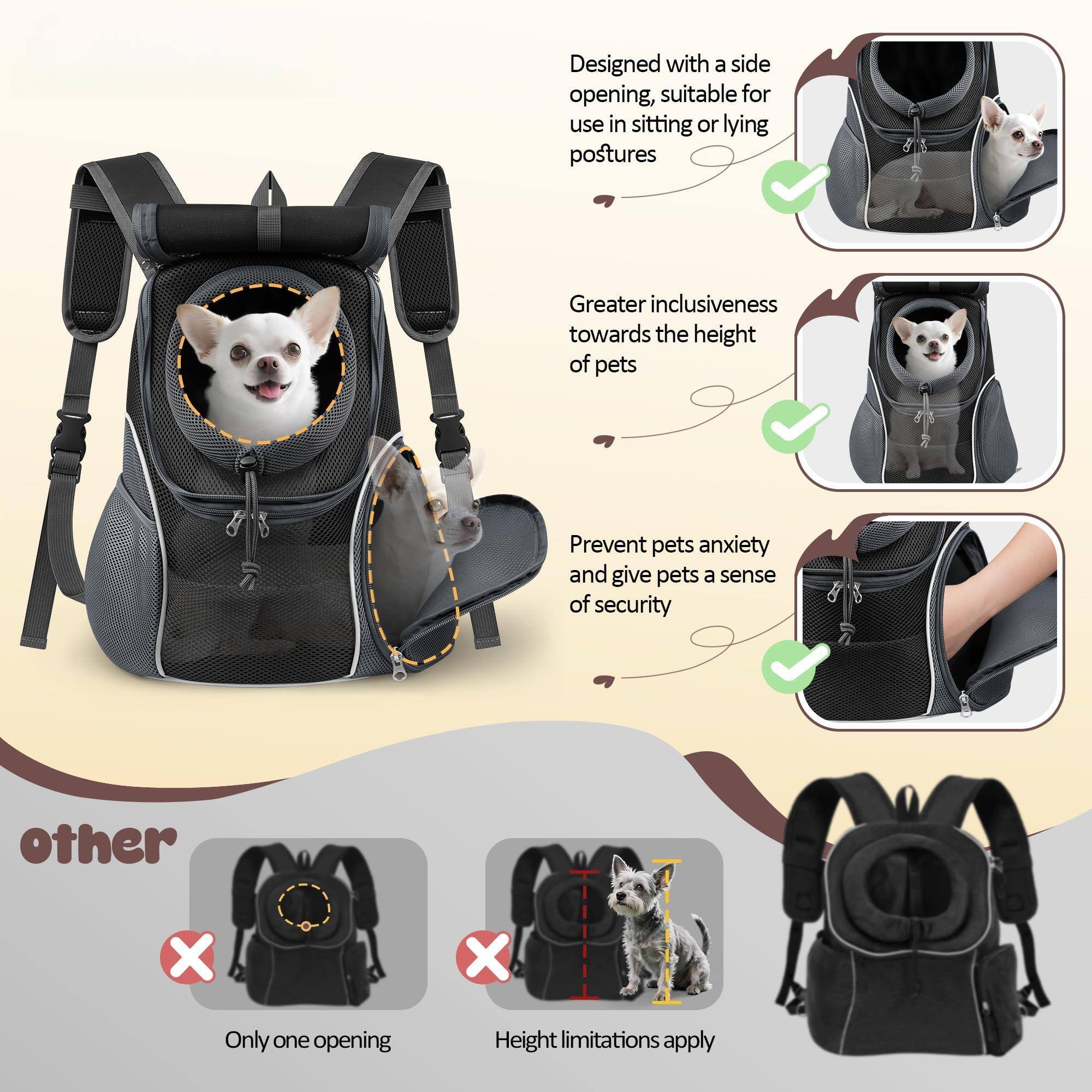 Designed with a side opening, suitable for use in sitting or lying postures

Greater inclusiveness towards the height of pets

Prevent pets anxiety and give pets a sense of security

other

Only one opening

Height limitations apply