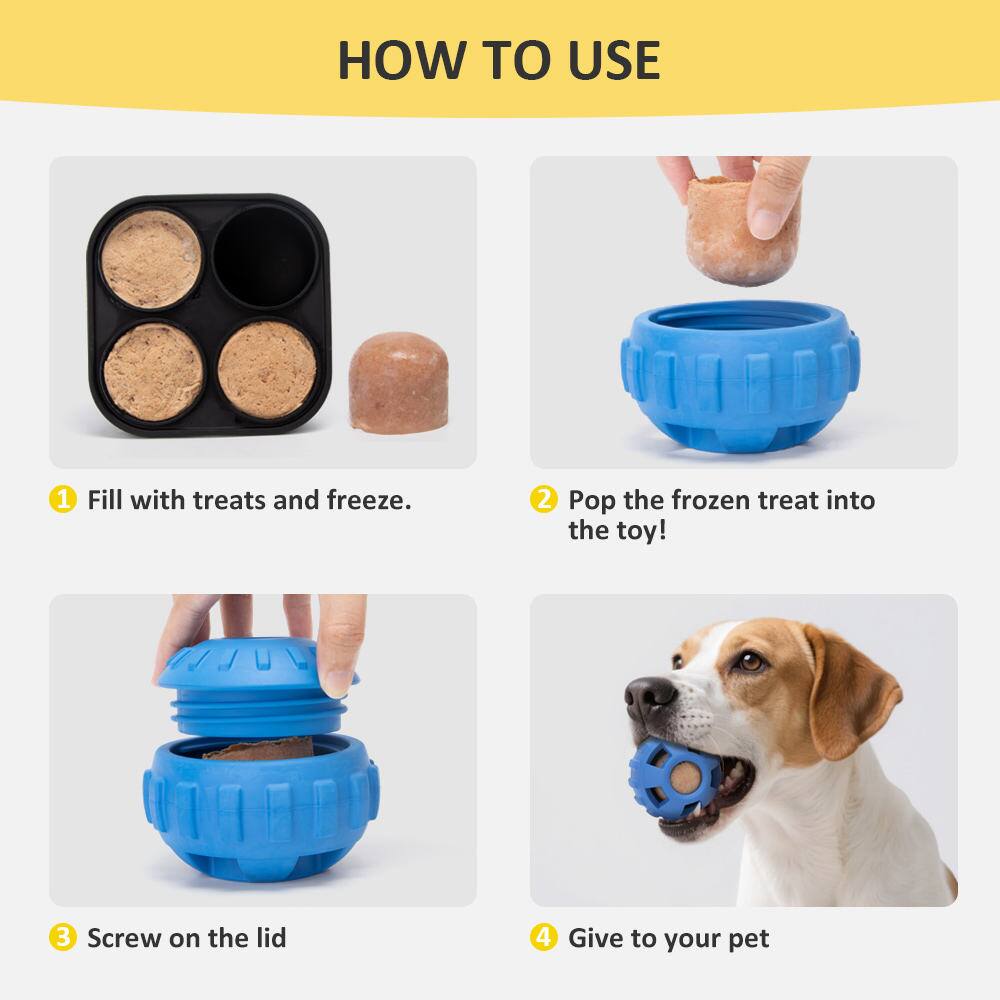 HOW TO USE

1 Fill with treats and freeze.

2 Pop the frozen treat into the toy!

3 Screw on the lid

4 Give to your pet