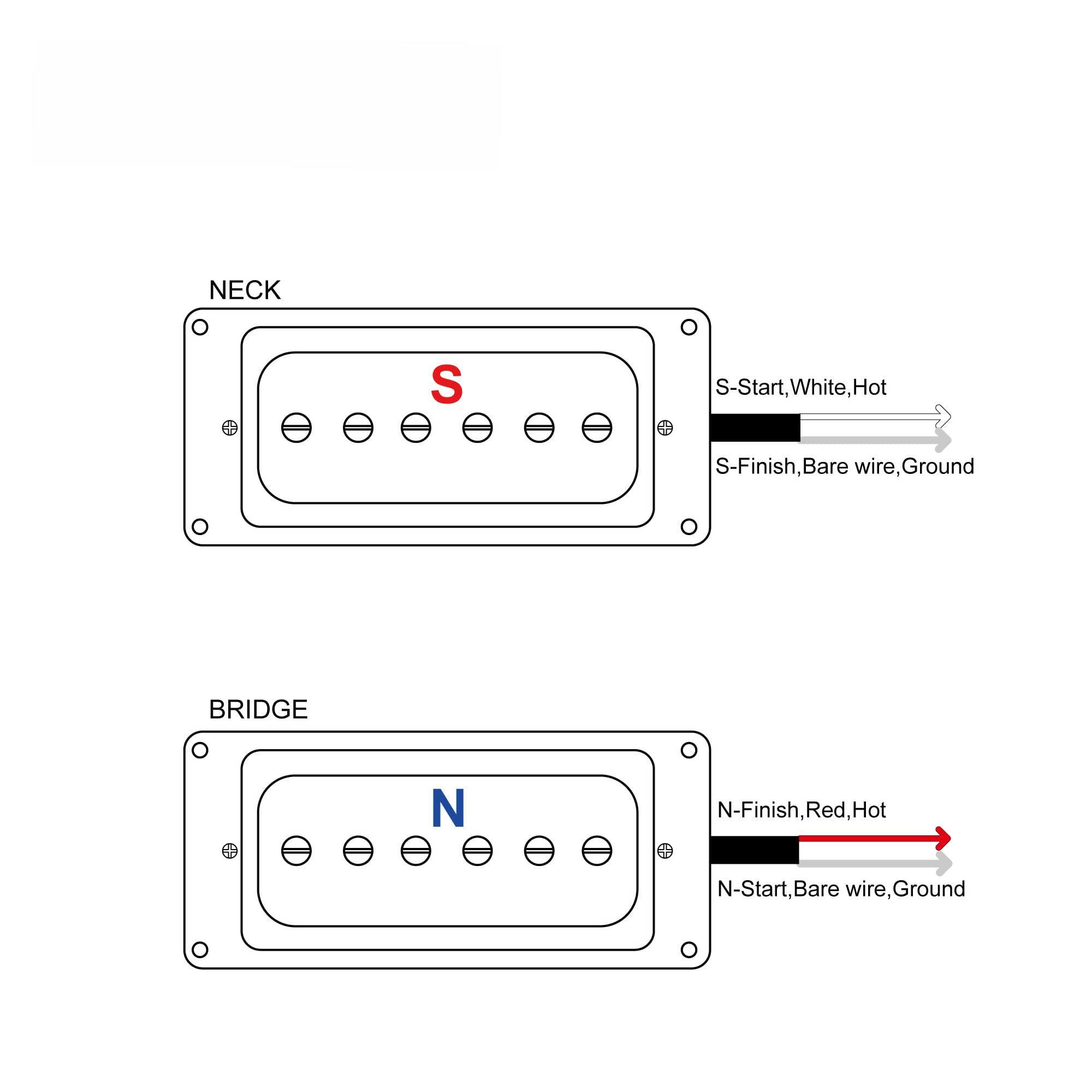 NECK

S

S-Start,White,Hot

S-Finish,Bare wire,Ground

BRIDGE

N

N-Finish,Red,Hot

N-Start,Bare wire,Ground