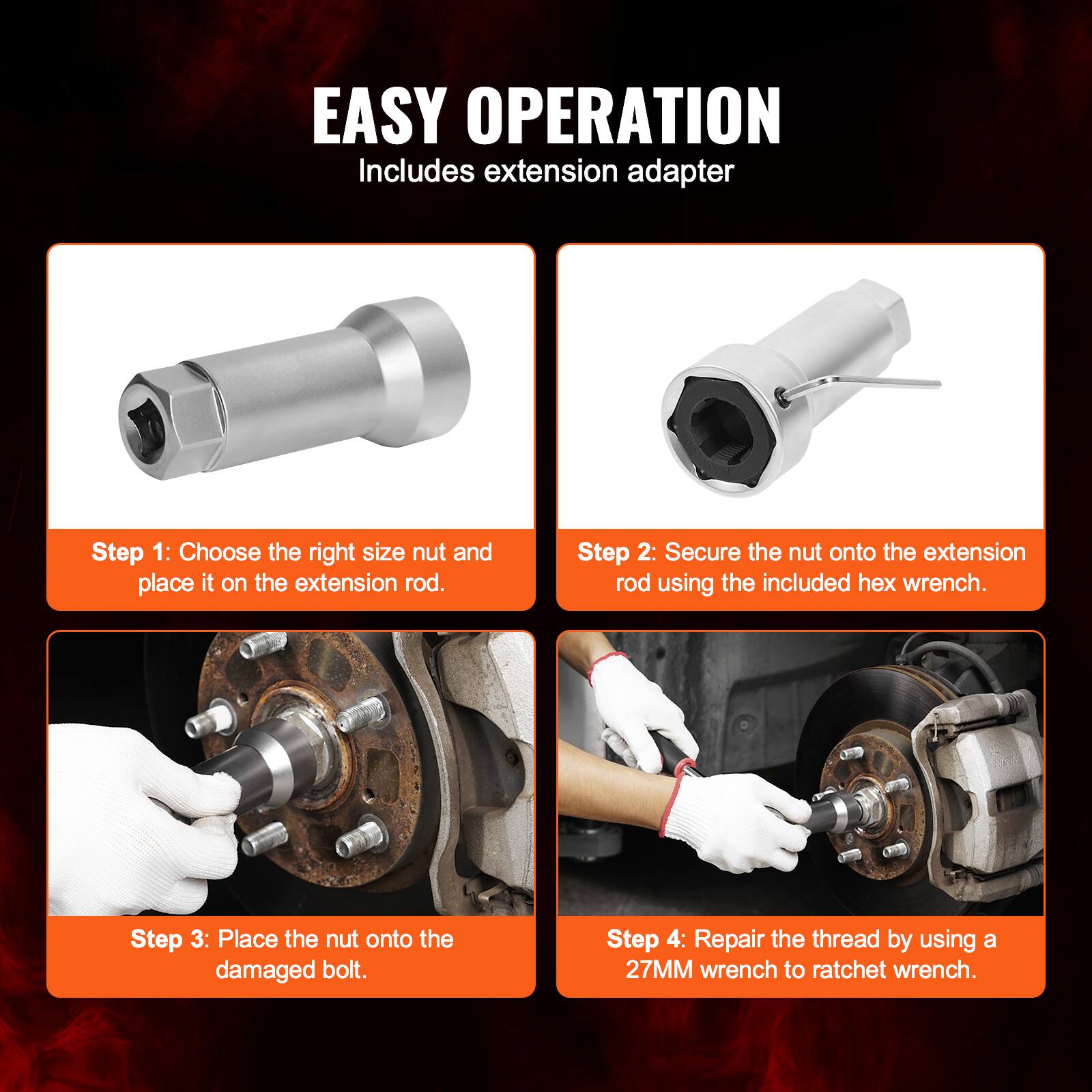 EASY OPERATION
Includes extension adapter

Step 1: Choose the right size nut and place it on the extension rod.

Step 2: Secure the nut onto the extension rod using the included hex wrench.

Step 3: Place the nut onto the damaged bolt.

Step 4: Repair the thread by using a 27MM wrench to ratchet wrench.