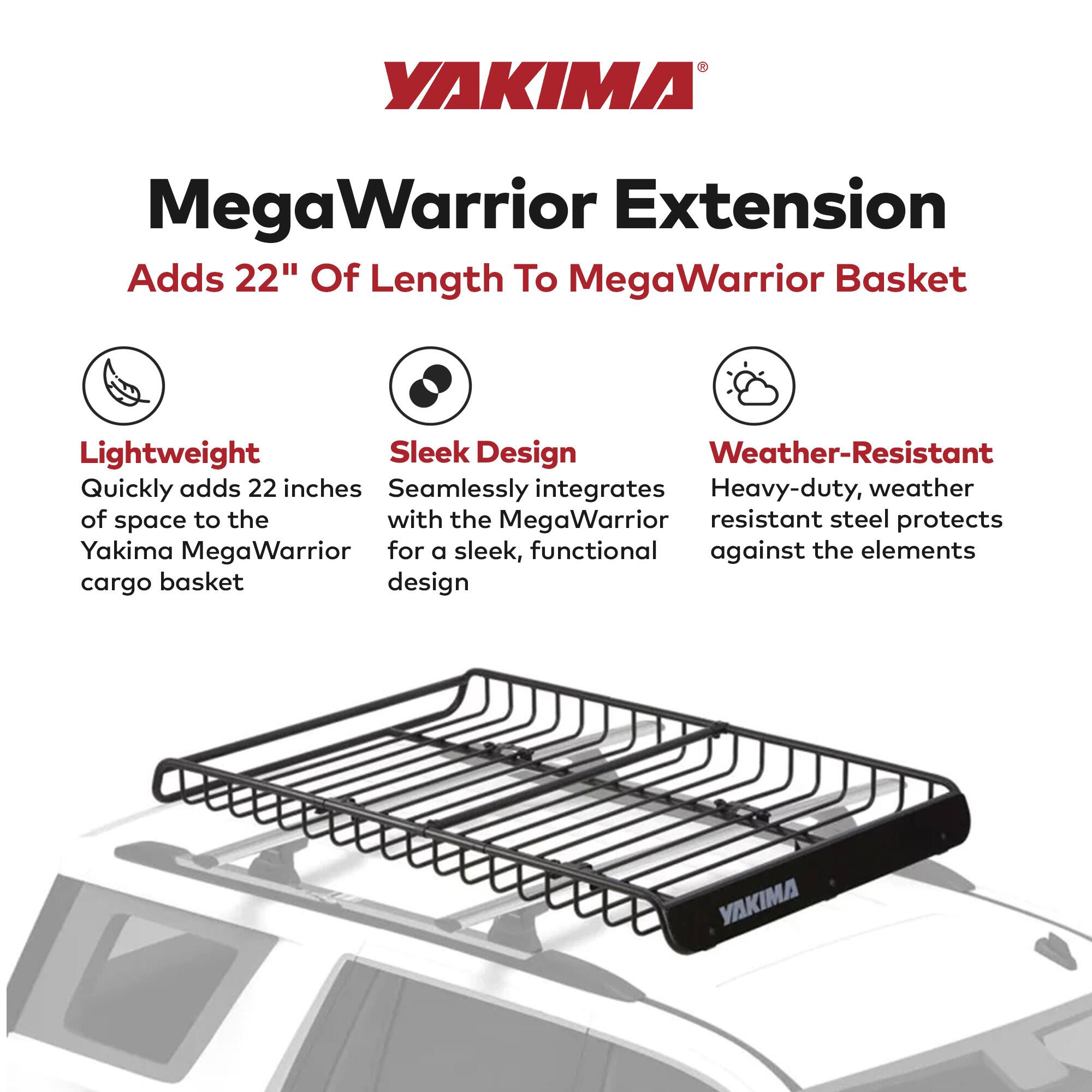 YAKIMA®

MegaWarrior Extension

Adds 22" Of Length To MegaWarrior Basket

Lightweight
Quickly adds 22 inches of space to the Yakima MegaWarrior cargo basket

Sleek Design
Seamlessly integrates with the MegaWarrior for a sleek, functional design

Weather-Resistant
Heavy-duty, weather resistant steel protects against the elements

YAKIMA