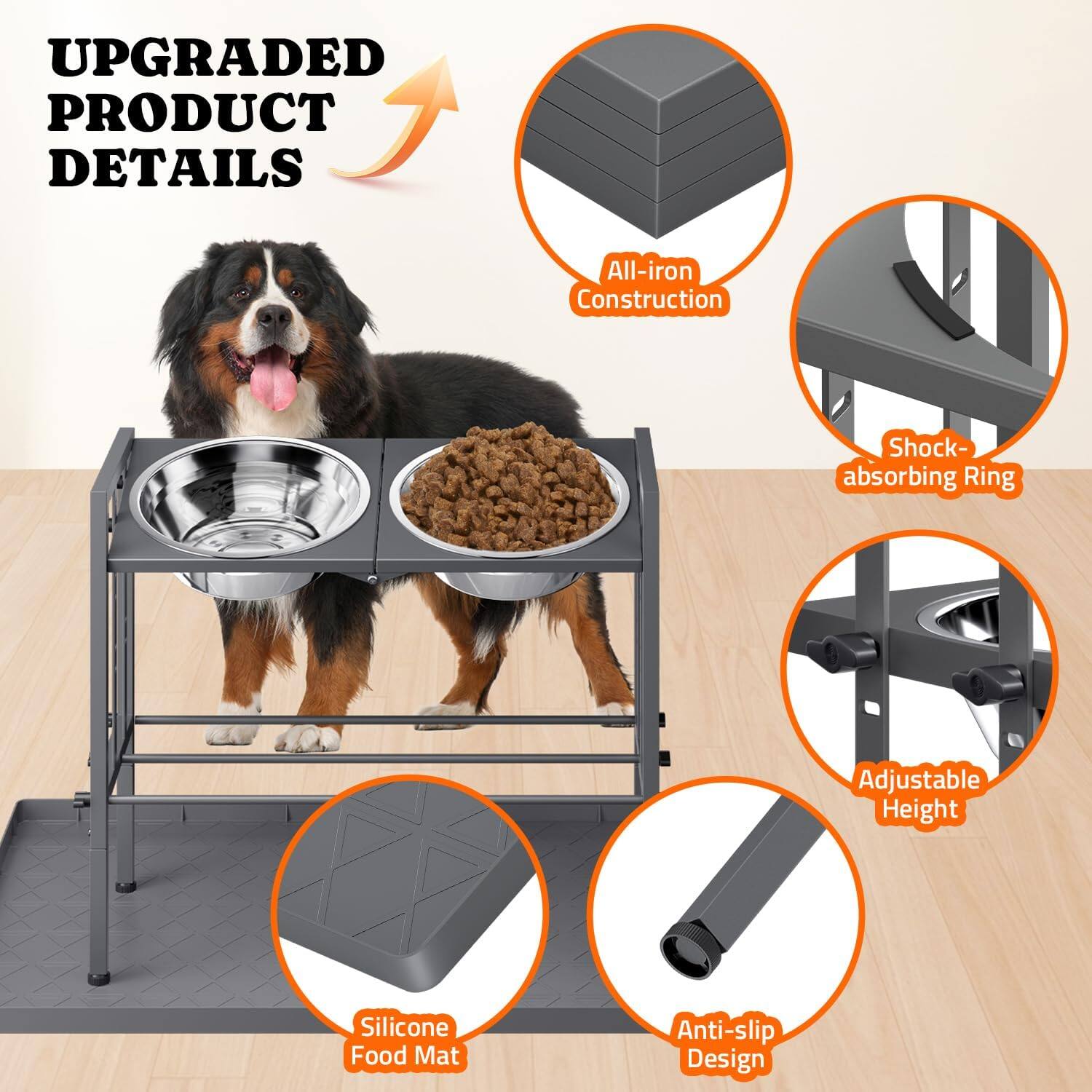 UPGRADED PRODUCT DETAILS

All-iron Construction

Shock-absorbing Ring

Adjustable Height

Silicone Food Mat

Anti-slip Design