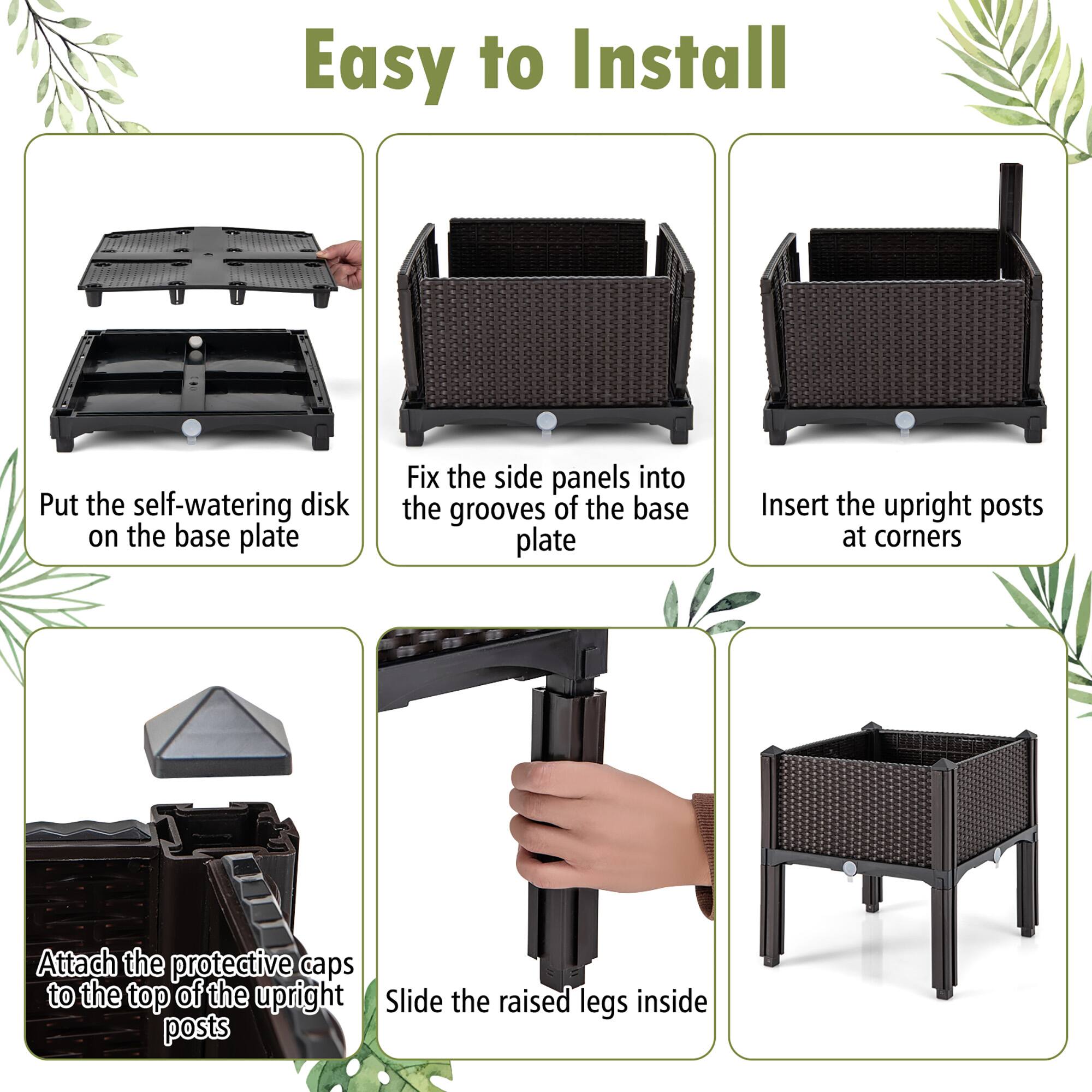 Easy to Install

Put the self-watering disk on the base plate

Fix the side panels into the grooves of the base plate

Insert the upright posts at corners

Attach the protective caps to the top of the upright posts

Slide the raised legs inside