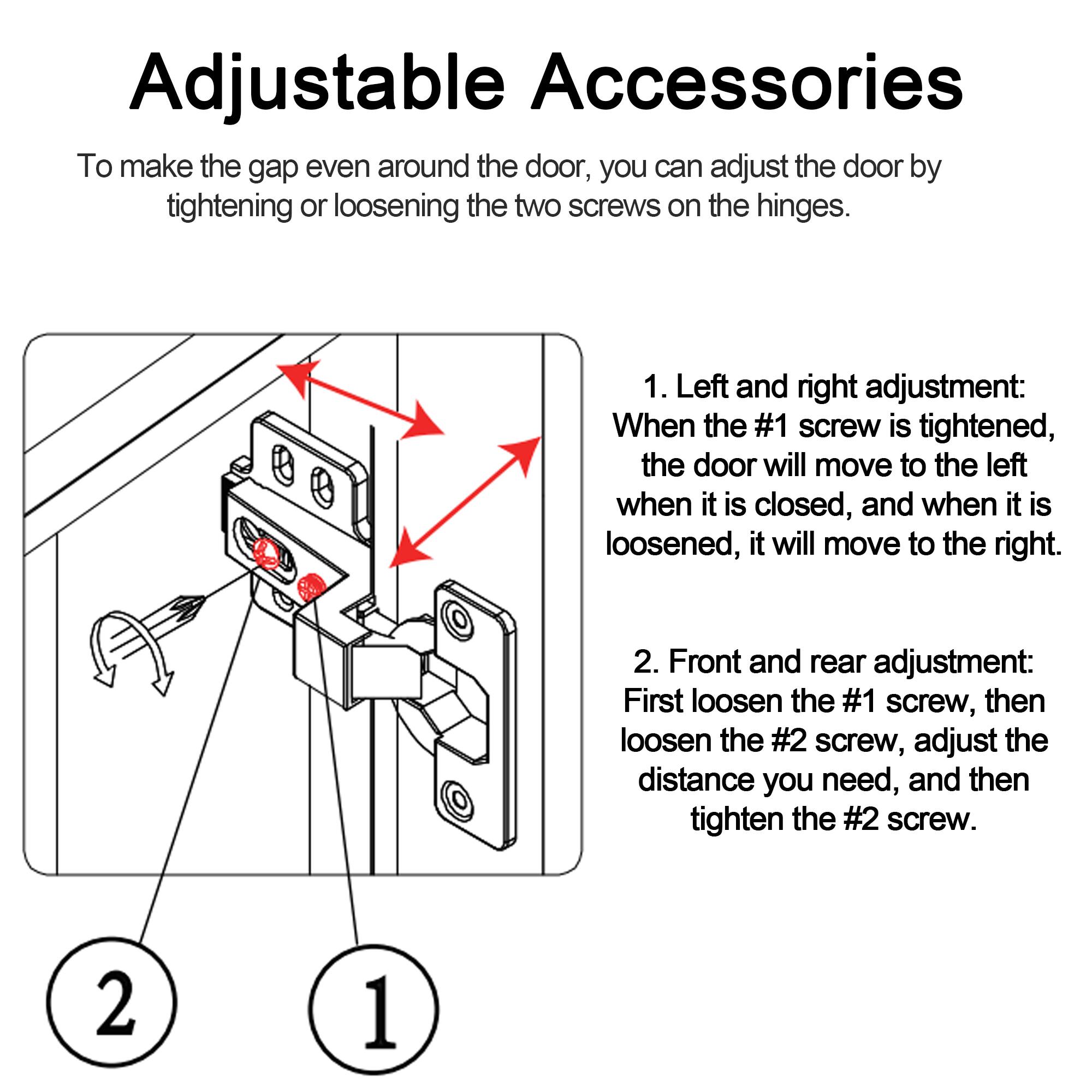 Adjustable Accessories

To make the gap even around the door, you can adjust the door by tightening or loosening the two screws on the hinges.

1. Left and right adjustment: When the #1 screw is tightened, the door will move to the left when it is closed, and when it is loosened, it will move to the right.

2. Front and rear adjustment: First loosen the #1 screw, then loosen the #2 screw, adjust the distance you need, and then tighten the #2 screw.

2

1