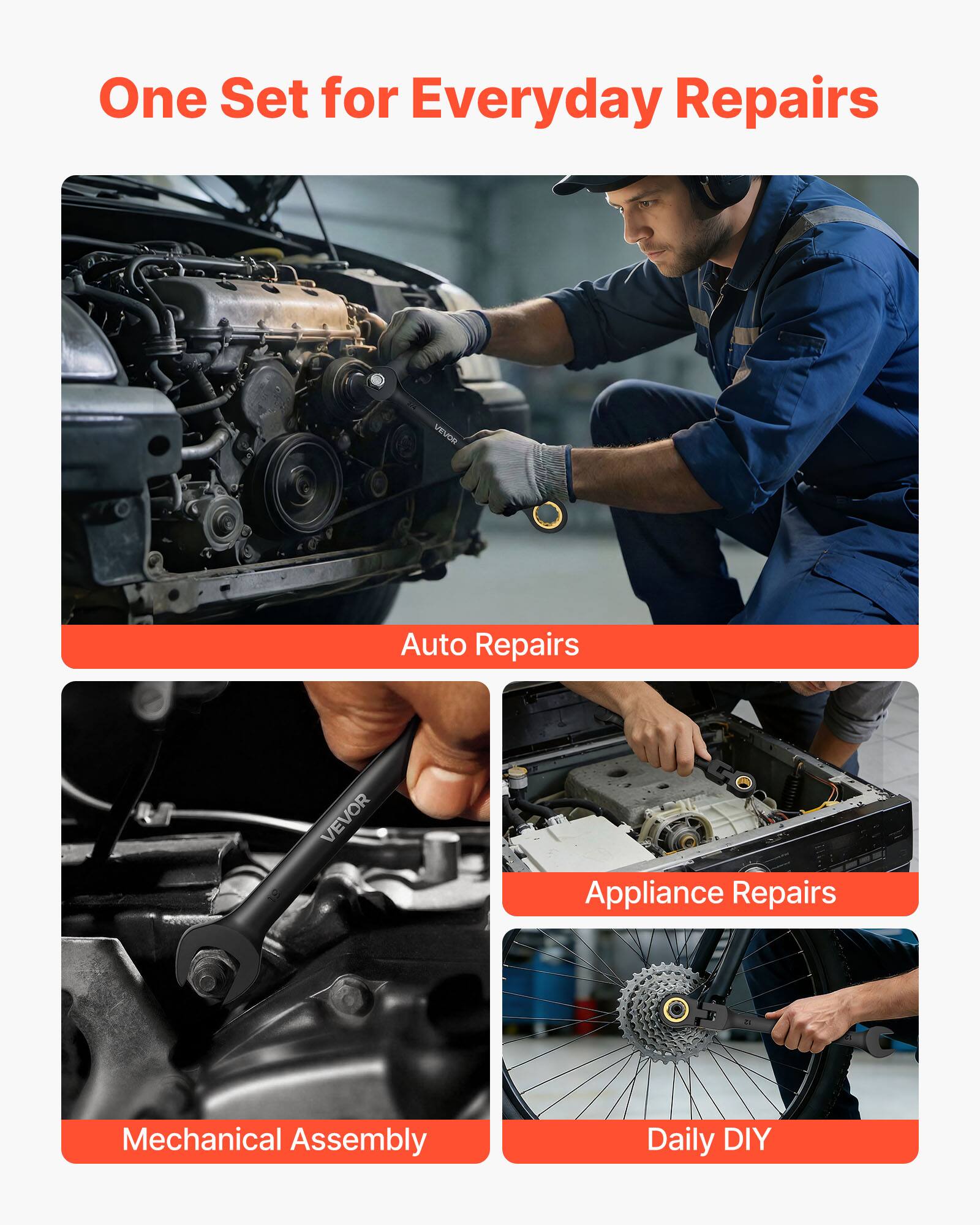 One Set for Everyday Repairs

3/4
VEVOR

Auto Repairs

VEVOR
19

Mechanical Assembly

Appliance Repairs

12
12

Daily DIY