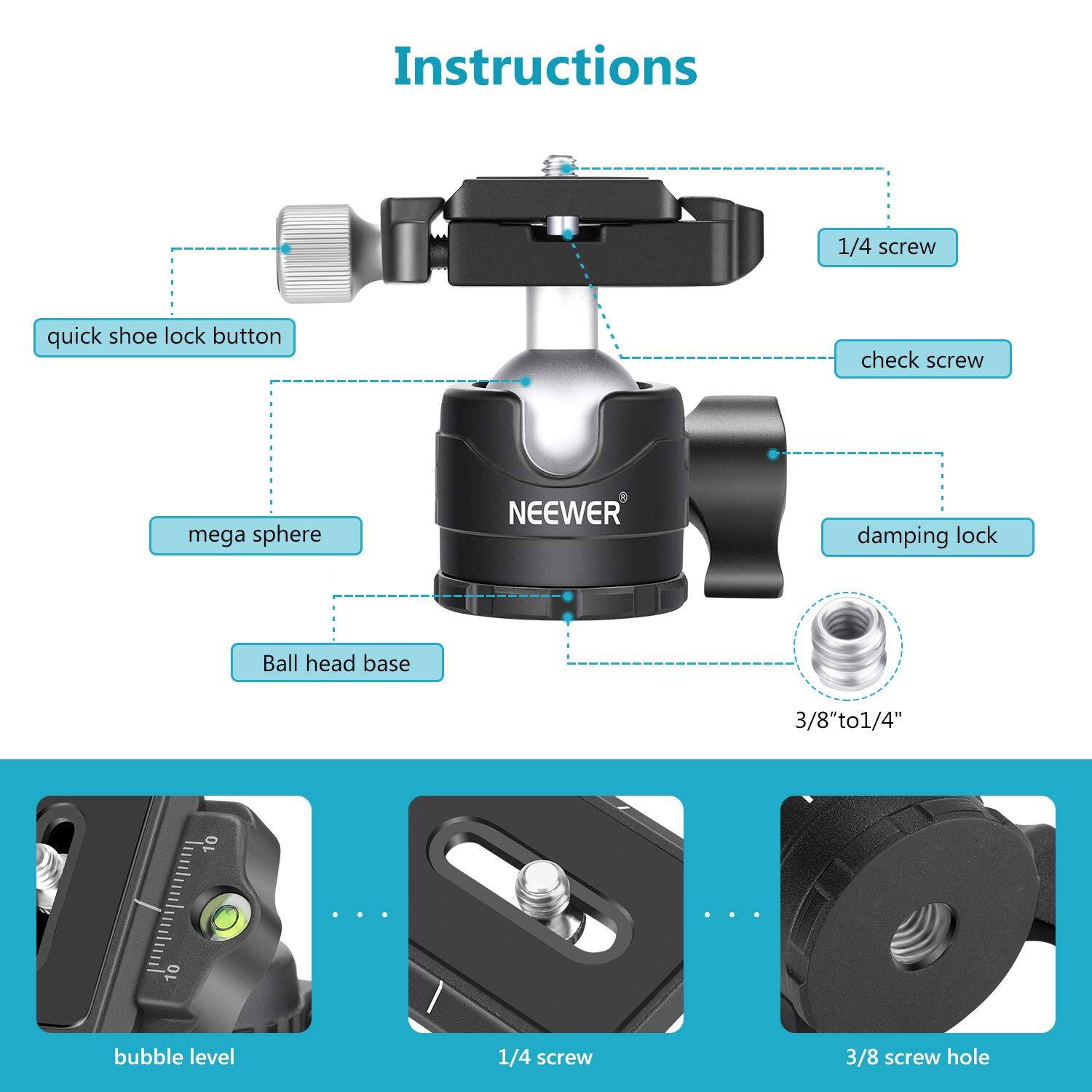 Instructions

1/4 screw

quick shoe lock button

check screw

mega sphere

NEEWER®

damping lock

Ball head base

3/8"to1/4"

10

10

bubble level

1/4 screw

3/8 screw hole