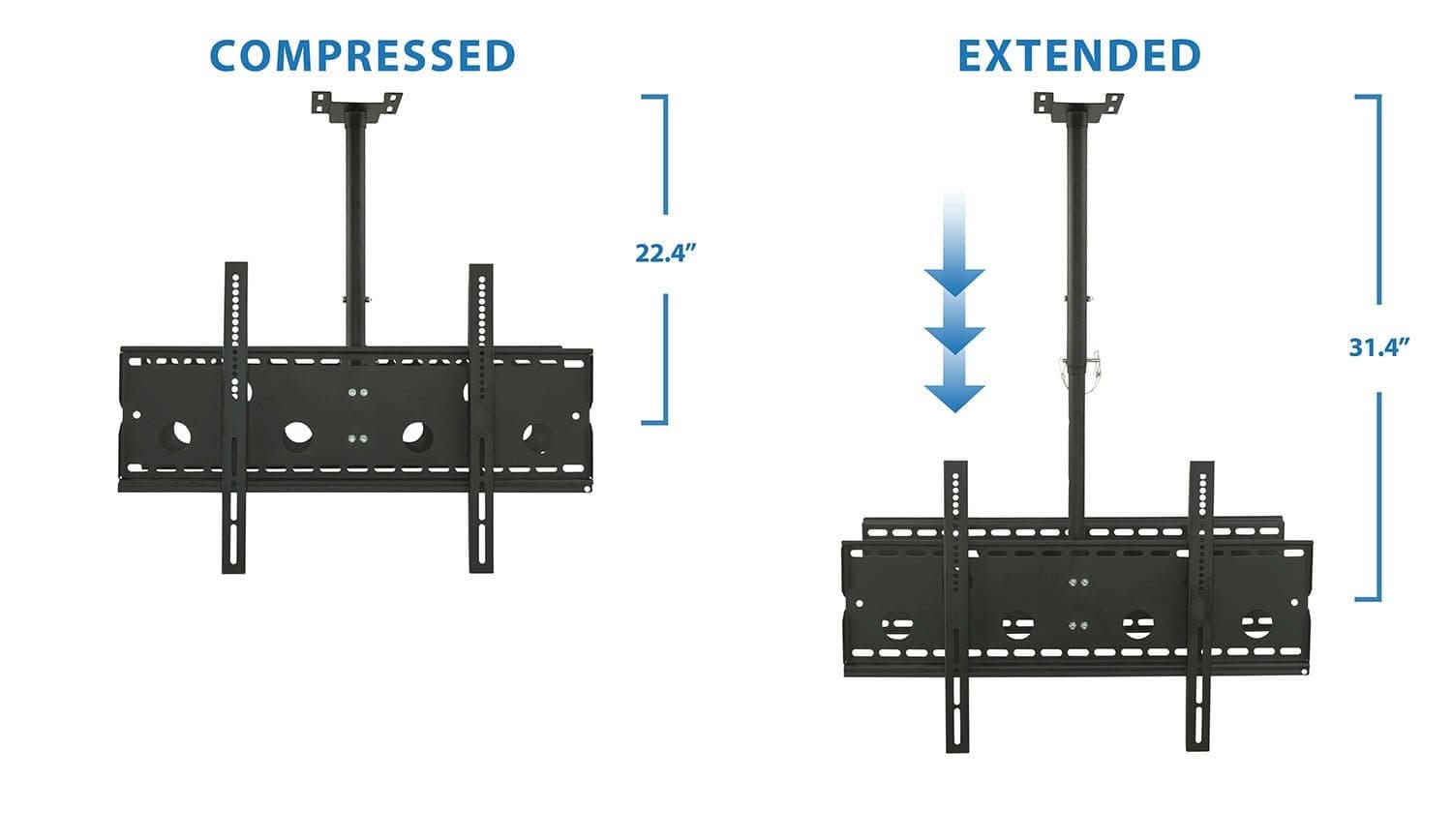 COMPRESSED

22.4”

EXTENDED

31.4”