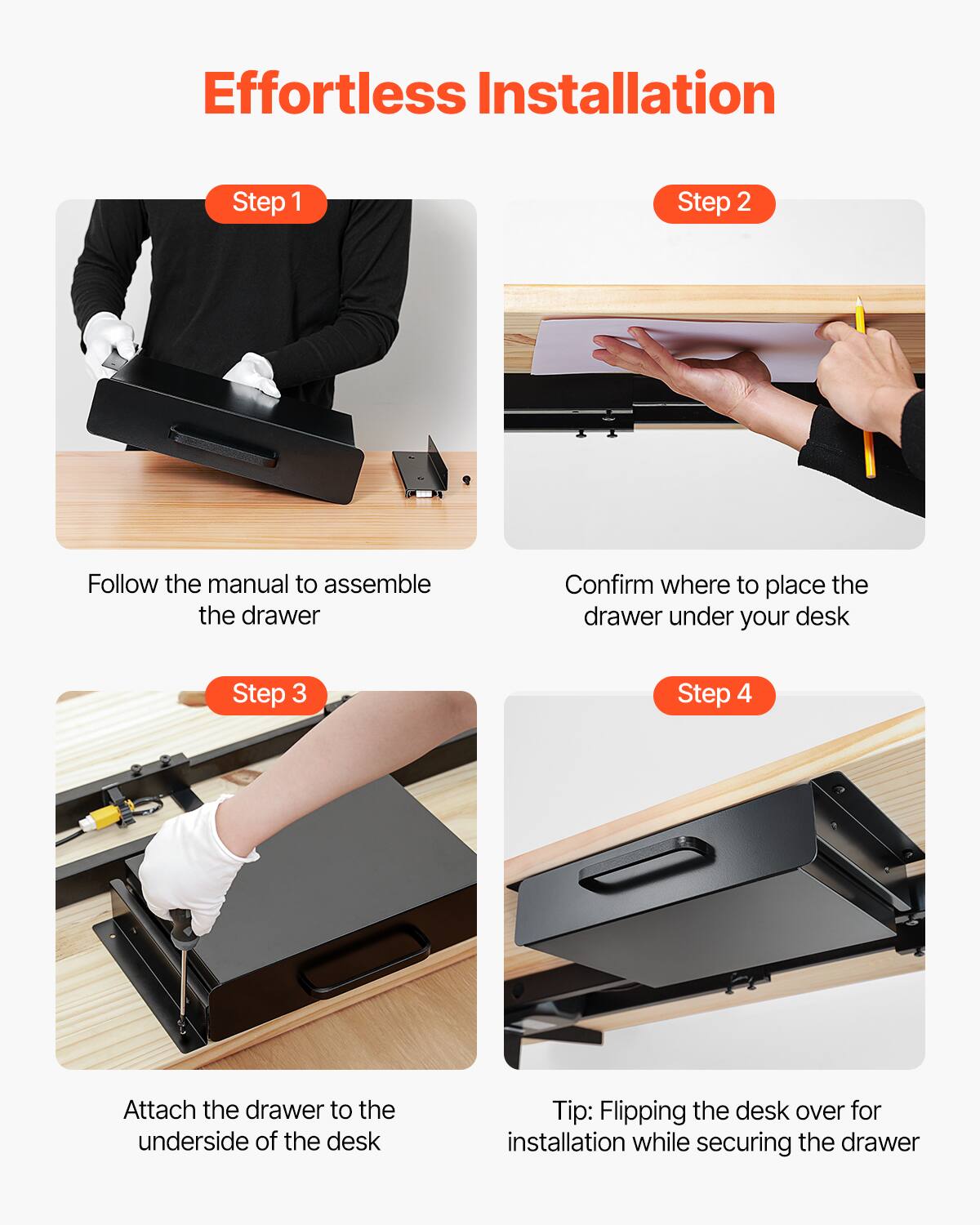 Effortless Installation

Step 1

Follow the manual to assemble the drawer

Step 2

Confirm where to place the drawer under your desk

Step 3

Attach the drawer to the underside of the desk

Step 4

Tip: Flipping the desk over for installation while securing the drawer