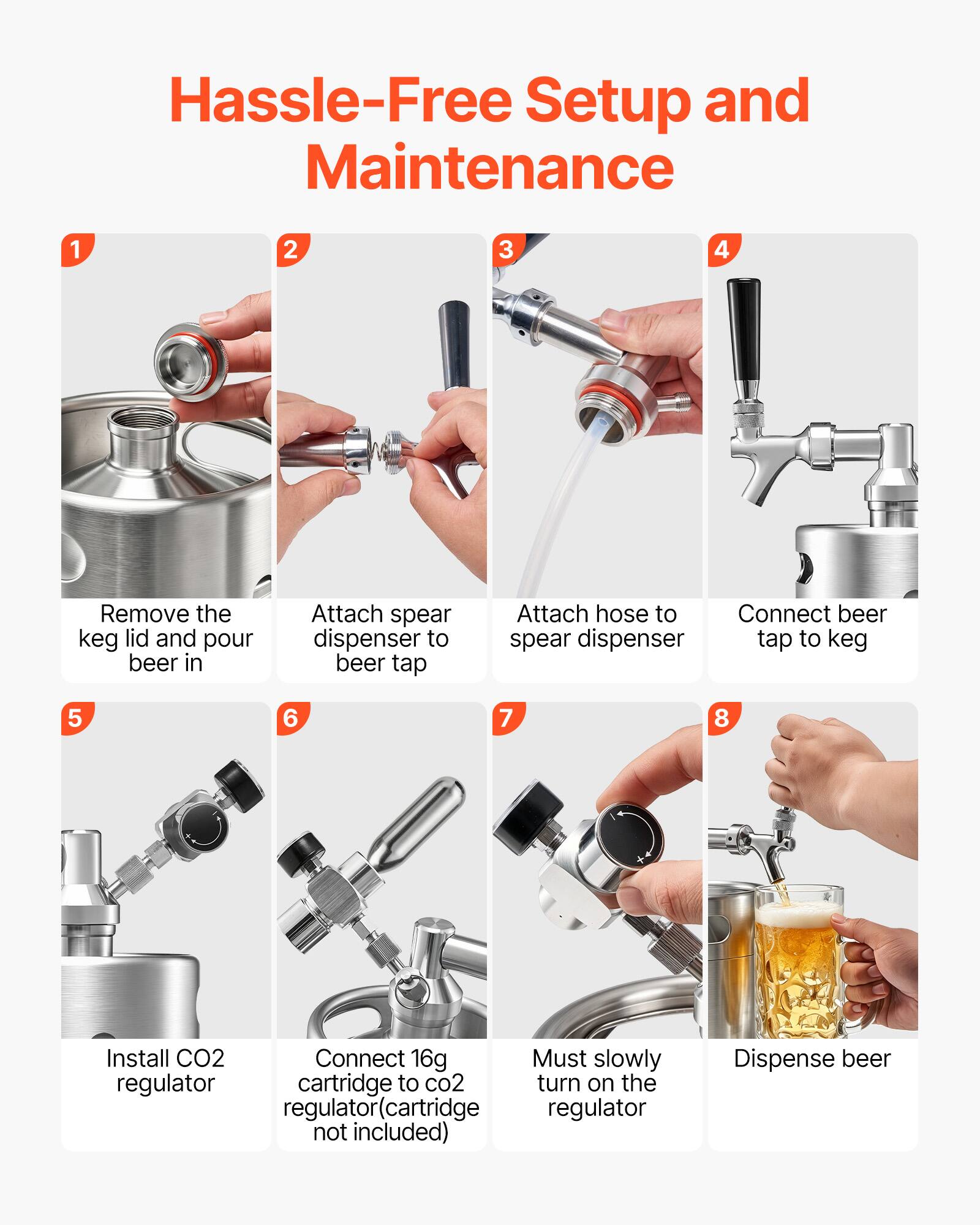 Hassle-Free Setup and Maintenance

1
Remove the keg lid and pour beer in

2
Attach spear dispenser to beer tap

3
Attach hose to spear dispenser

4
Connect beer tap to keg

5
Install CO2 regulator

6
Connect 16g cartridge to co2 regulator(cartridge not included)

7
Must slowly turn on the regulator

8
Dispense beer