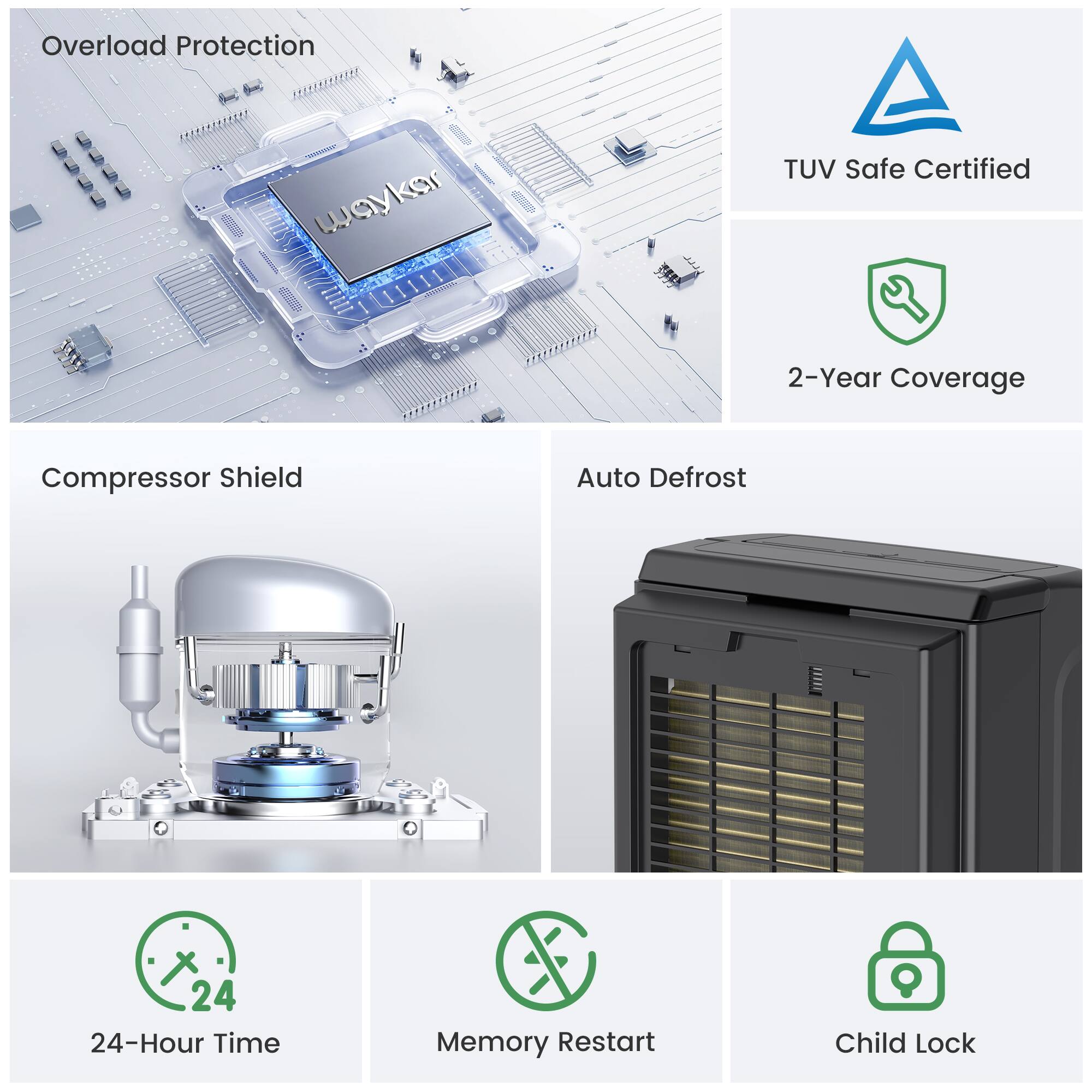 Overload Protection

waykar

TUV Safe Certified

2-Year Coverage

Compressor Shield

Auto Defrost

24

24-Hour Time

Memory Restart

Child Lock