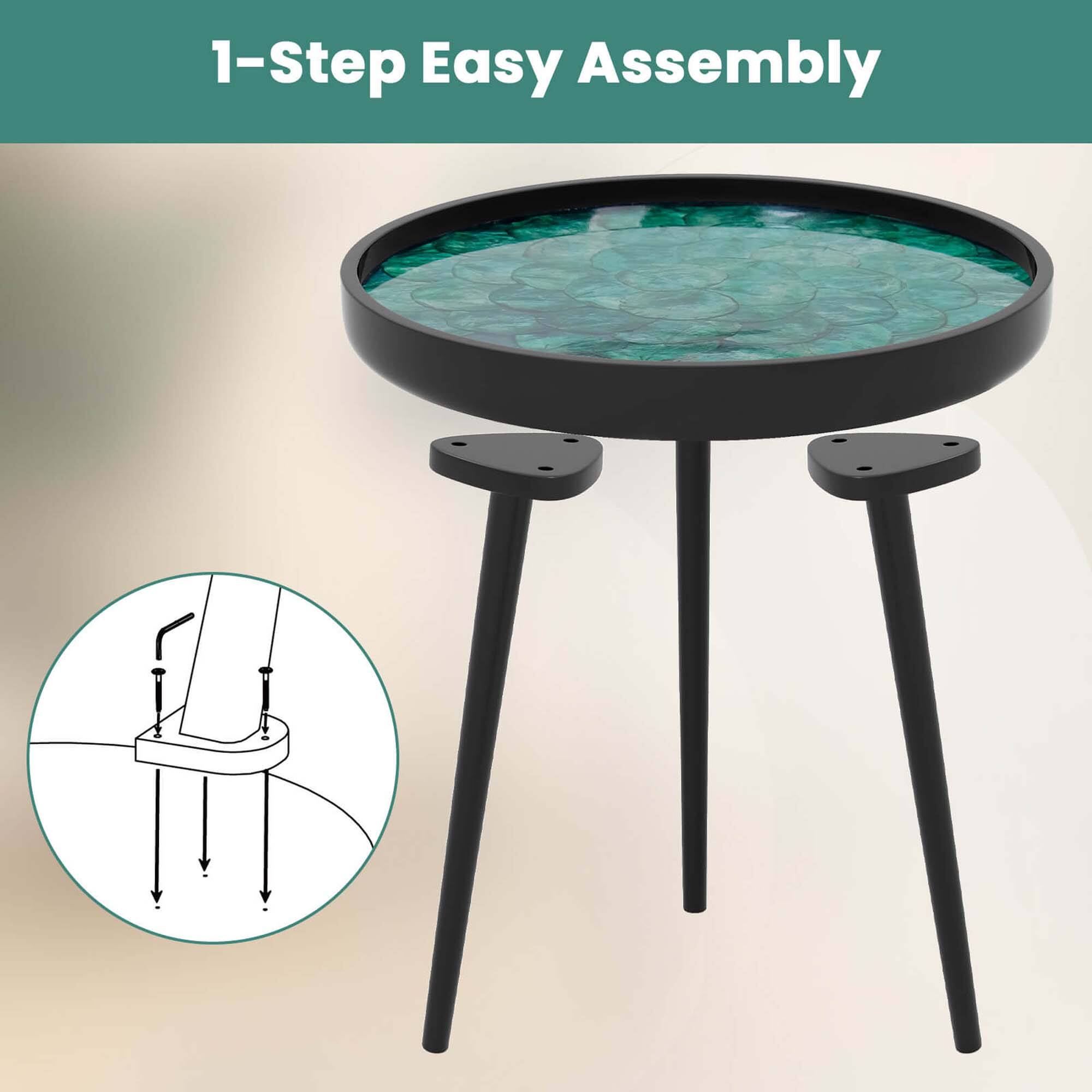 1-Step Easy Assembly