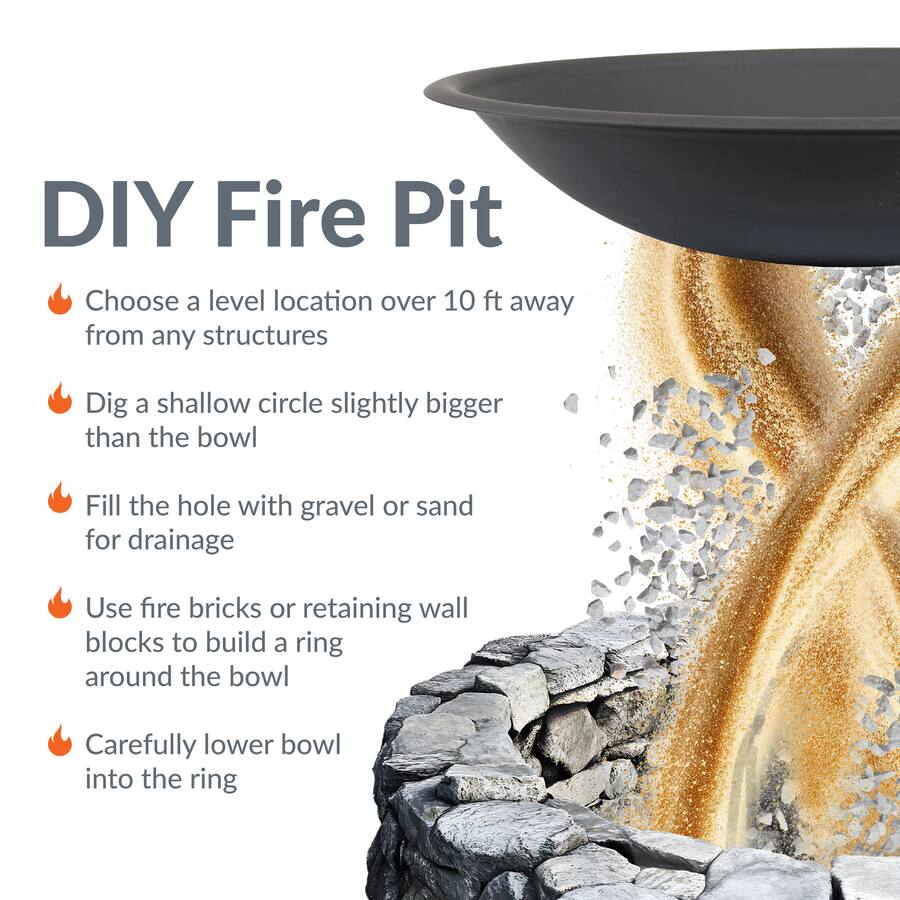 DIY Fire Pit

Choose a level location over 10 ft away from any structures

Dig a shallow circle slightly bigger than the bowl

Fill the hole with gravel or sand for drainage

Use fire bricks or retaining wall blocks to build a ring around the bowl

Carefully lower bowl into the ring