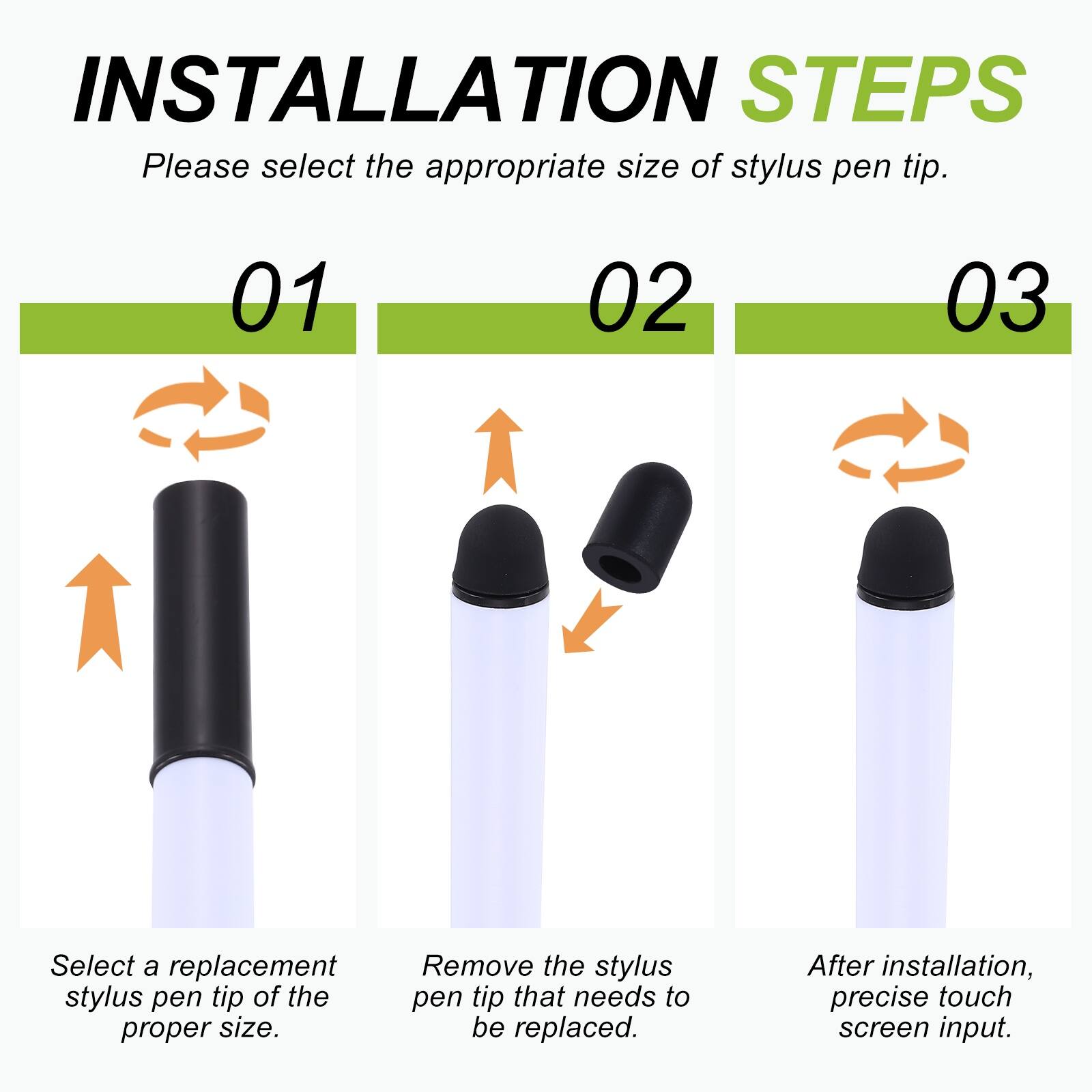 INSTALLATION STEPS

Please select the appropriate size of stylus pen tip.

01

Select a replacement stylus pen tip of the proper size.

02

Remove the stylus pen tip that needs to be replaced.

03

After installation, precise touch screen input.