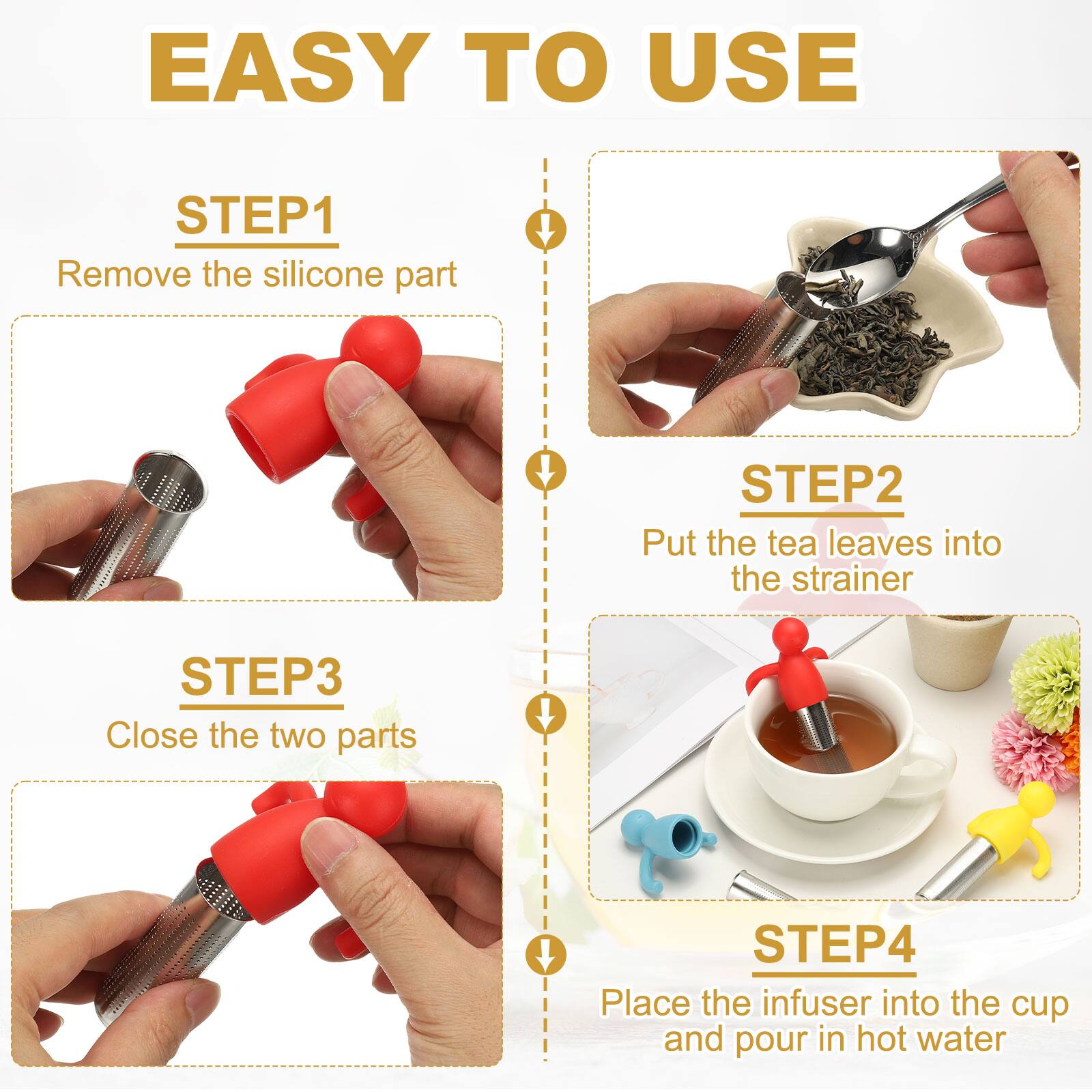 EASY TO USE

STEP1
Remove the silicone part

STEP2
Put the tea leaves into the strainer

STEP3
Close the two parts

STEP4
Place the infuser into the cup and pour in hot water