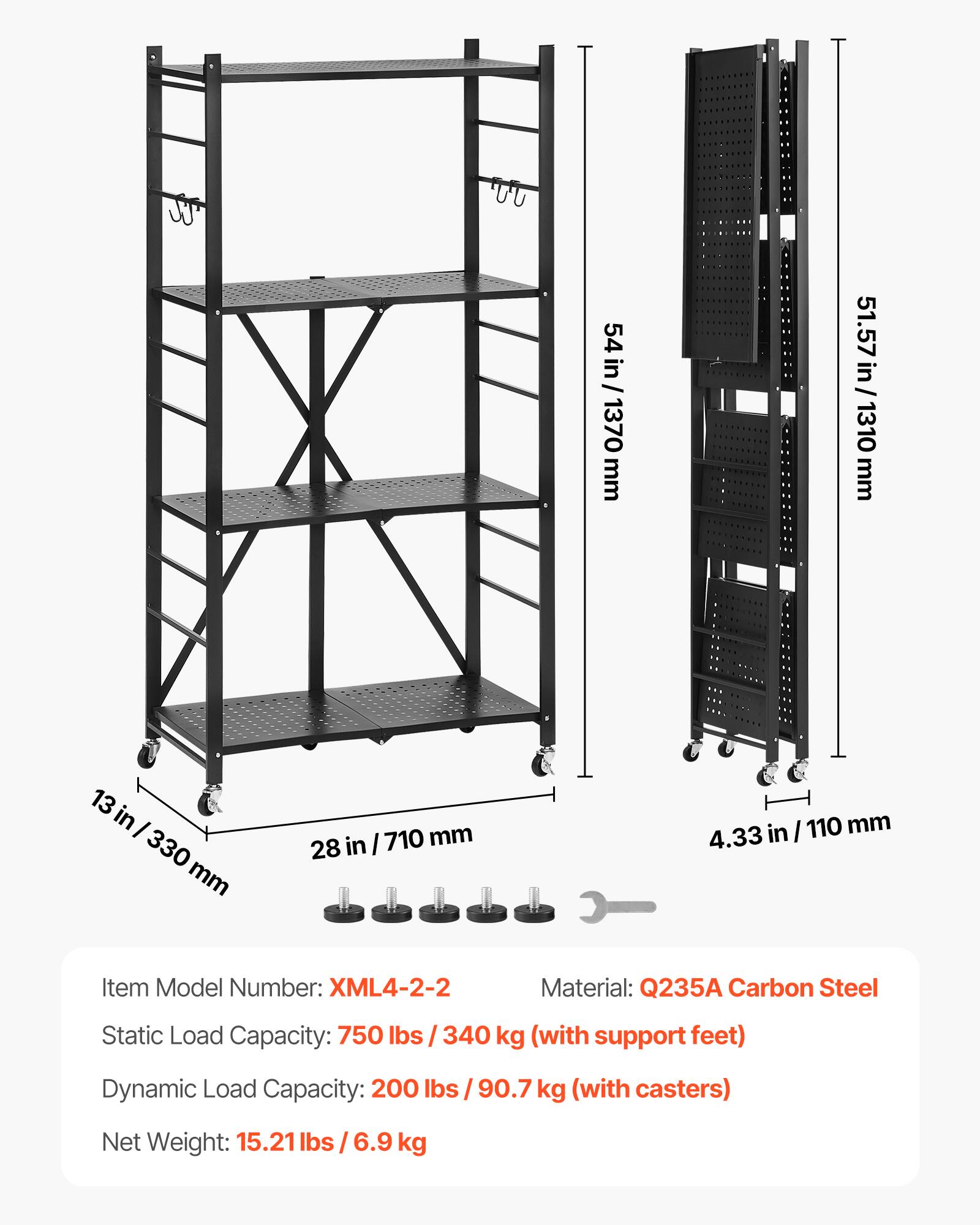 54 in / 1370 mm

51.57 in / 1310 mm

13 in / 330 mm

28 in / 710 mm

4.33 in / 110 mm

Item Model Number: XML4-2-2

Material: Q235A Carbon Steel

Static Load Capacity: 750 lbs / 340 kg (with support feet)

Dynamic Load Capacity: 200 lbs / 90.7 kg (with casters)

Net Weight: 15.21 lbs / 6.9 kg