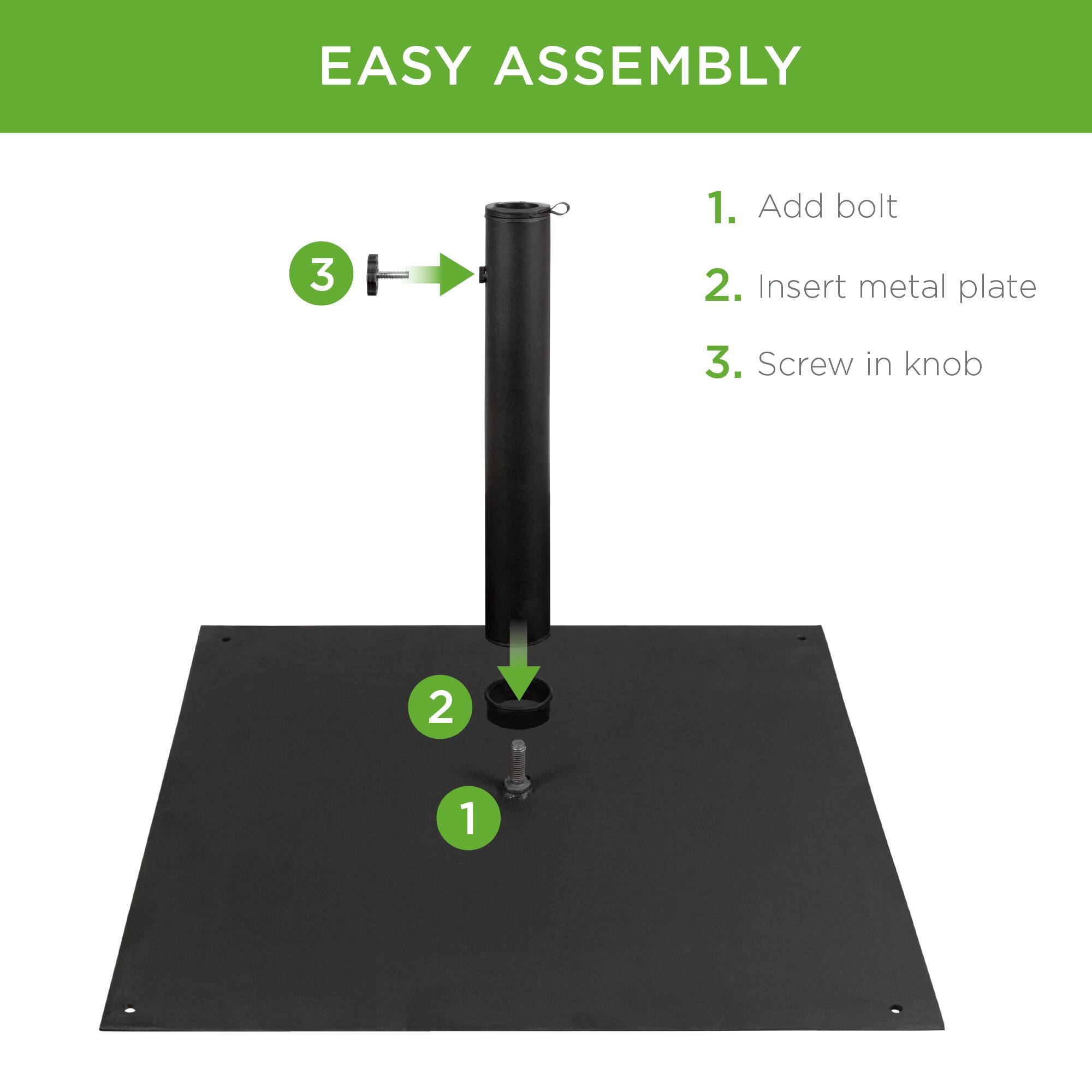 EASY ASSEMBLY

1. Add bolt

2. Insert metal plate

3. Screw in knob

3

2

1