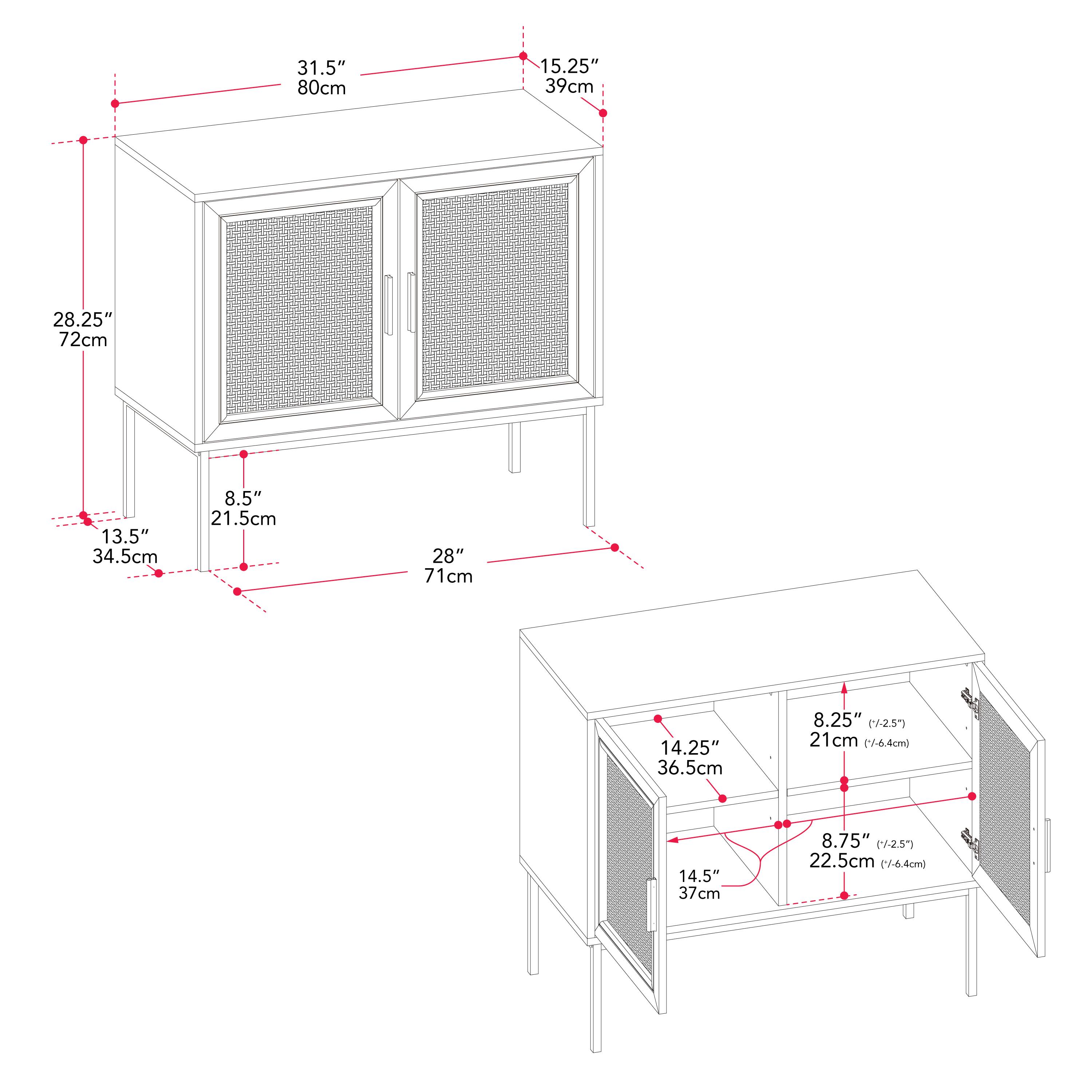 31.5″
80cm

15.25″
39cm

28.25″
72cm

8.5″
21.5cm

13.5″
34.5cm

28″
71cm

14.25″
36.5cm

8.25″ (+/-2.5″)
21cm (+/-6.4cm)

8.75″ (+/-2.5″)
22.5cm (+/-6.4cm)

14.5″
37cm