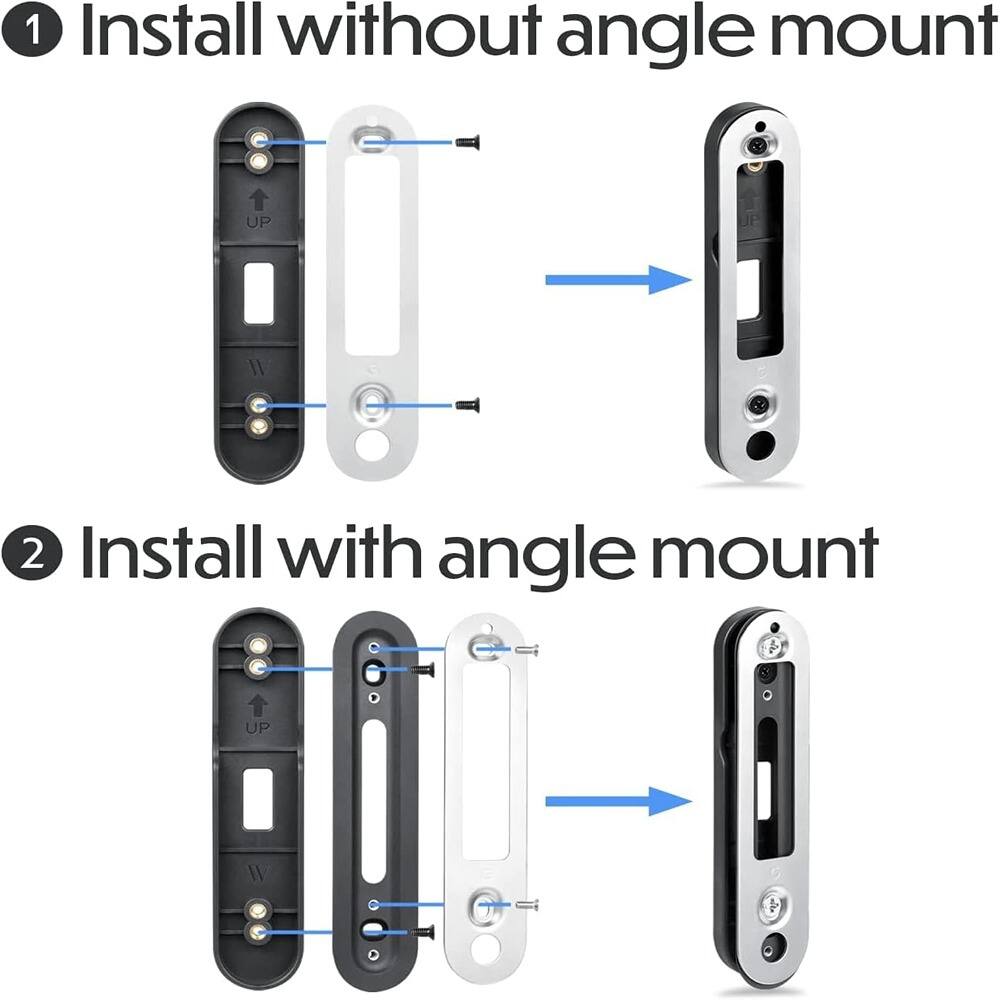 1 Install without angle mount

UP

W

UP

2 Install with angle mount

UP

W