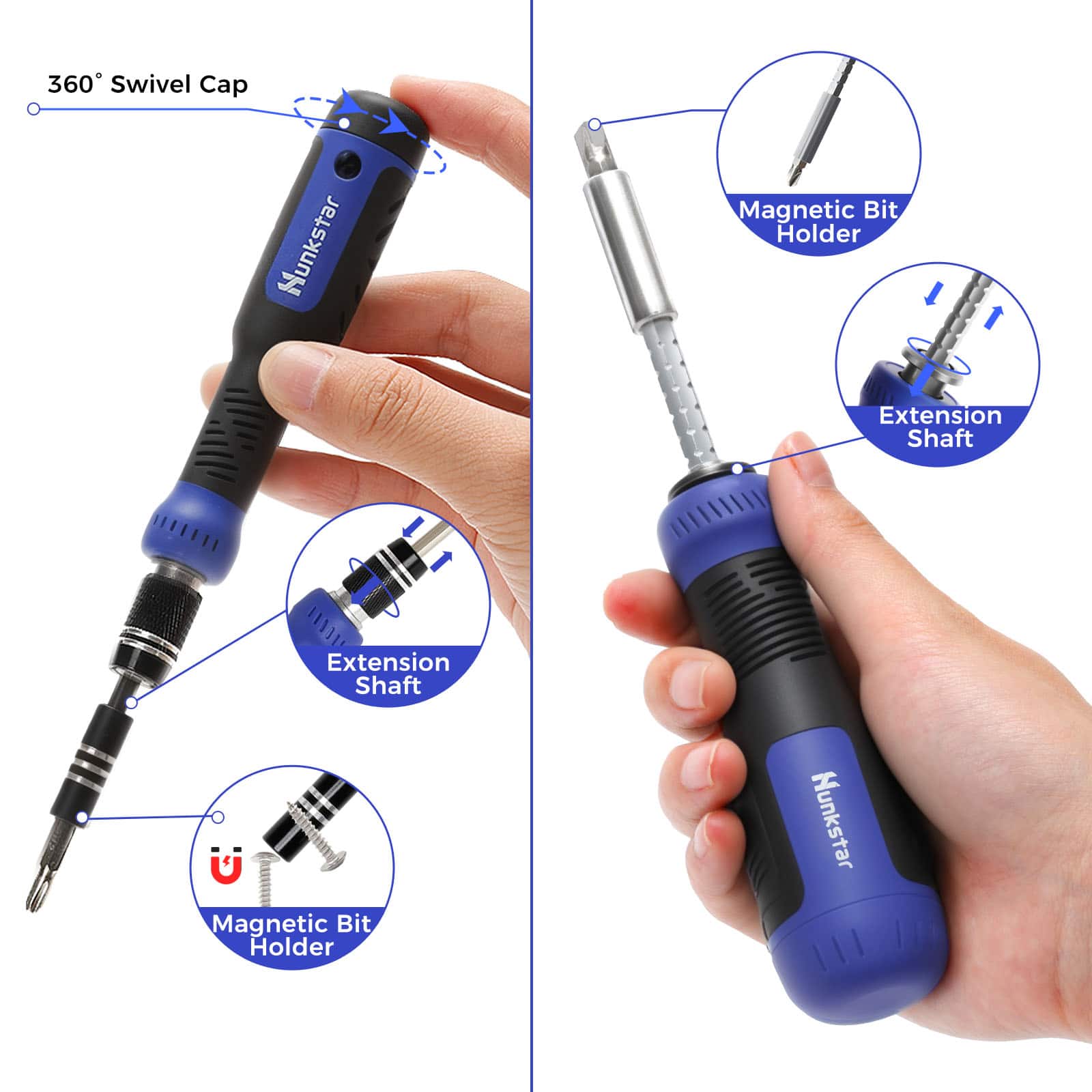 360° Swivel Cap

Hunkstar

Extension Shaft

Magnetic Bit Holder

Magnetic Bit Holder

Extension Shaft

Hunkstar