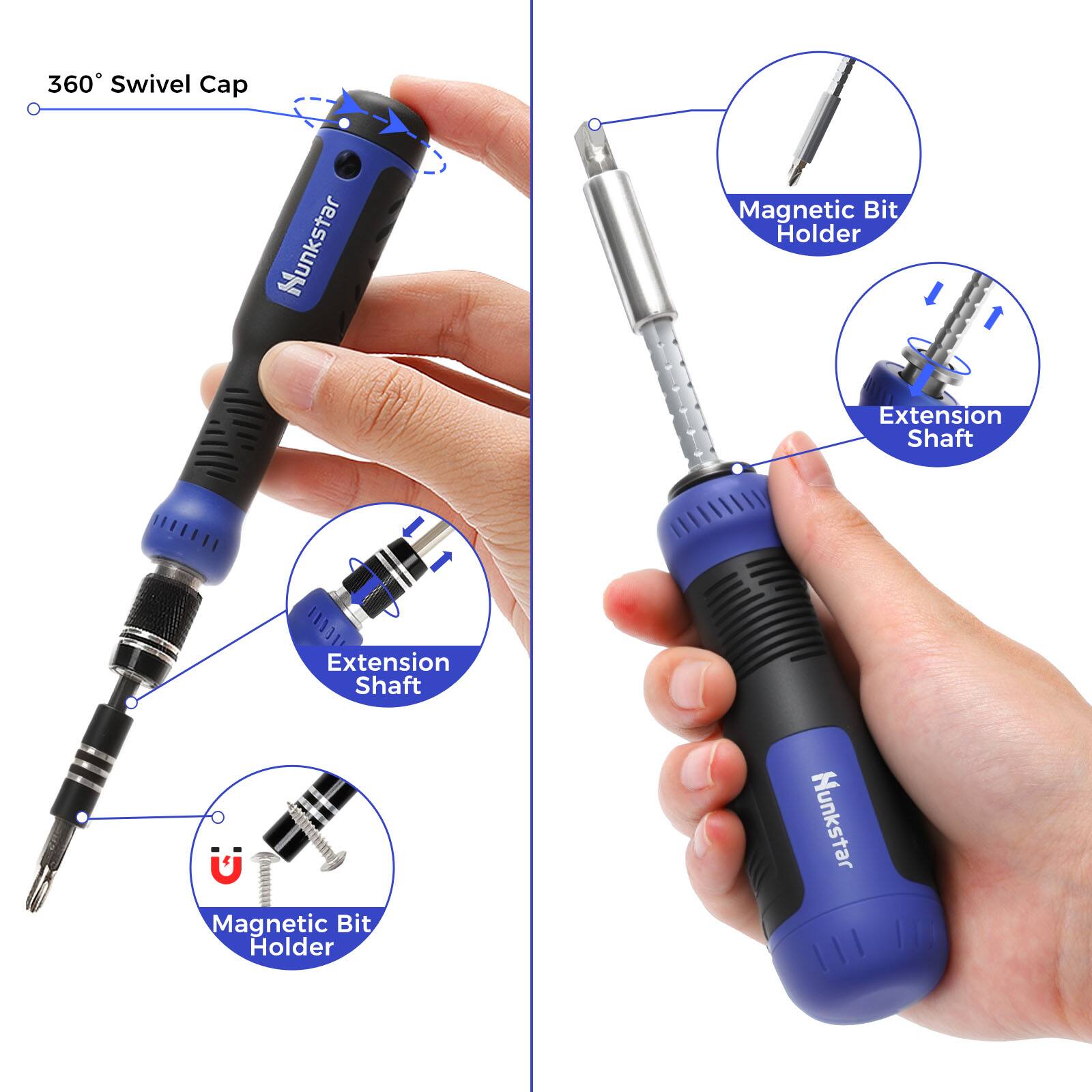 360° Swivel Cap

Hunkstar

Extension Shaft

Magnetic Bit Holder

Magnetic Bit Holder

Extension Shaft

Hunkstar