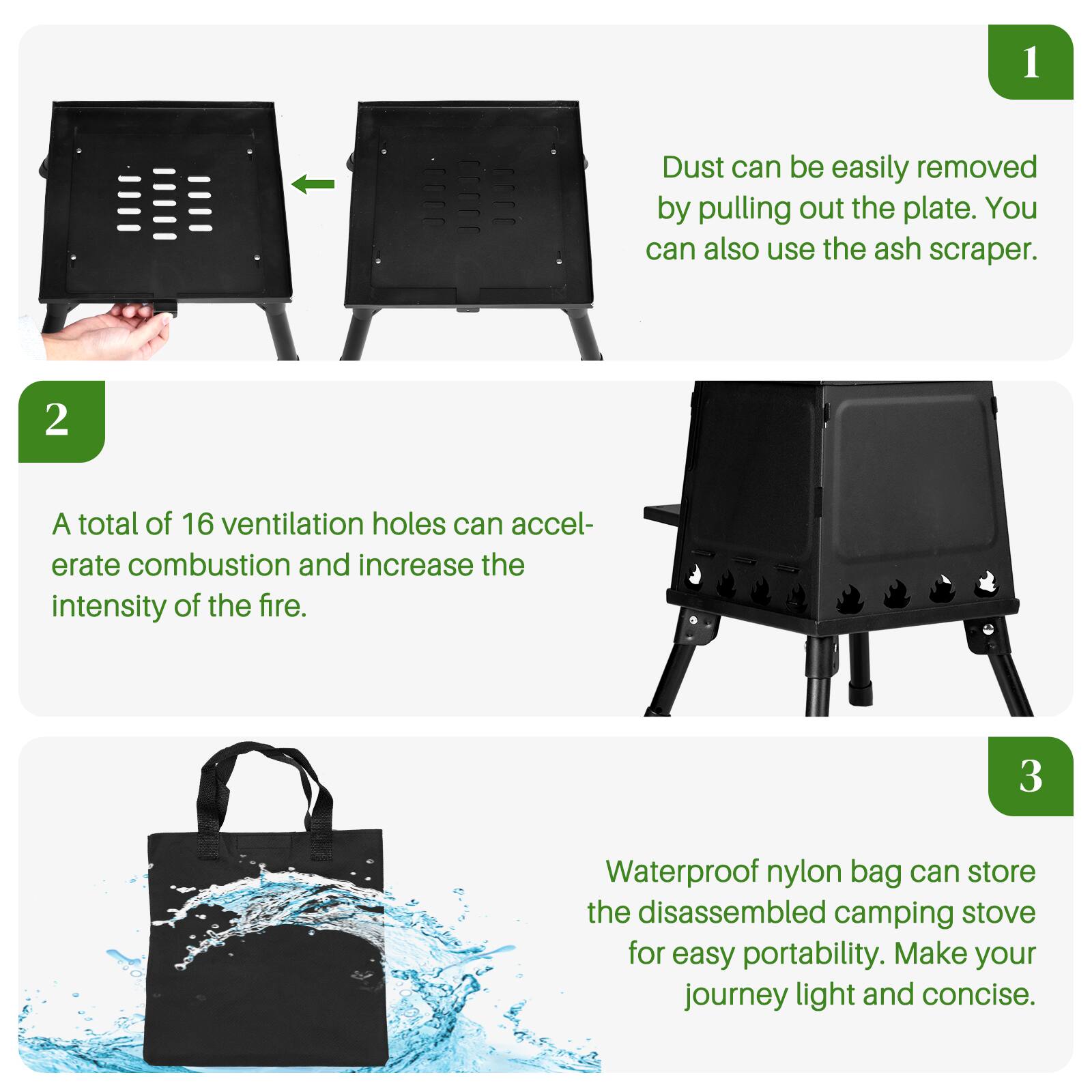 1

Dust can be easily removed by pulling out the plate. You can also use the ash scraper.

2

A total of 16 ventilation holes can accelerate combustion and increase the intensity of the fire.

3

Waterproof nylon bag can store the disassembled camping stove for easy portability. Make your journey light and concise.