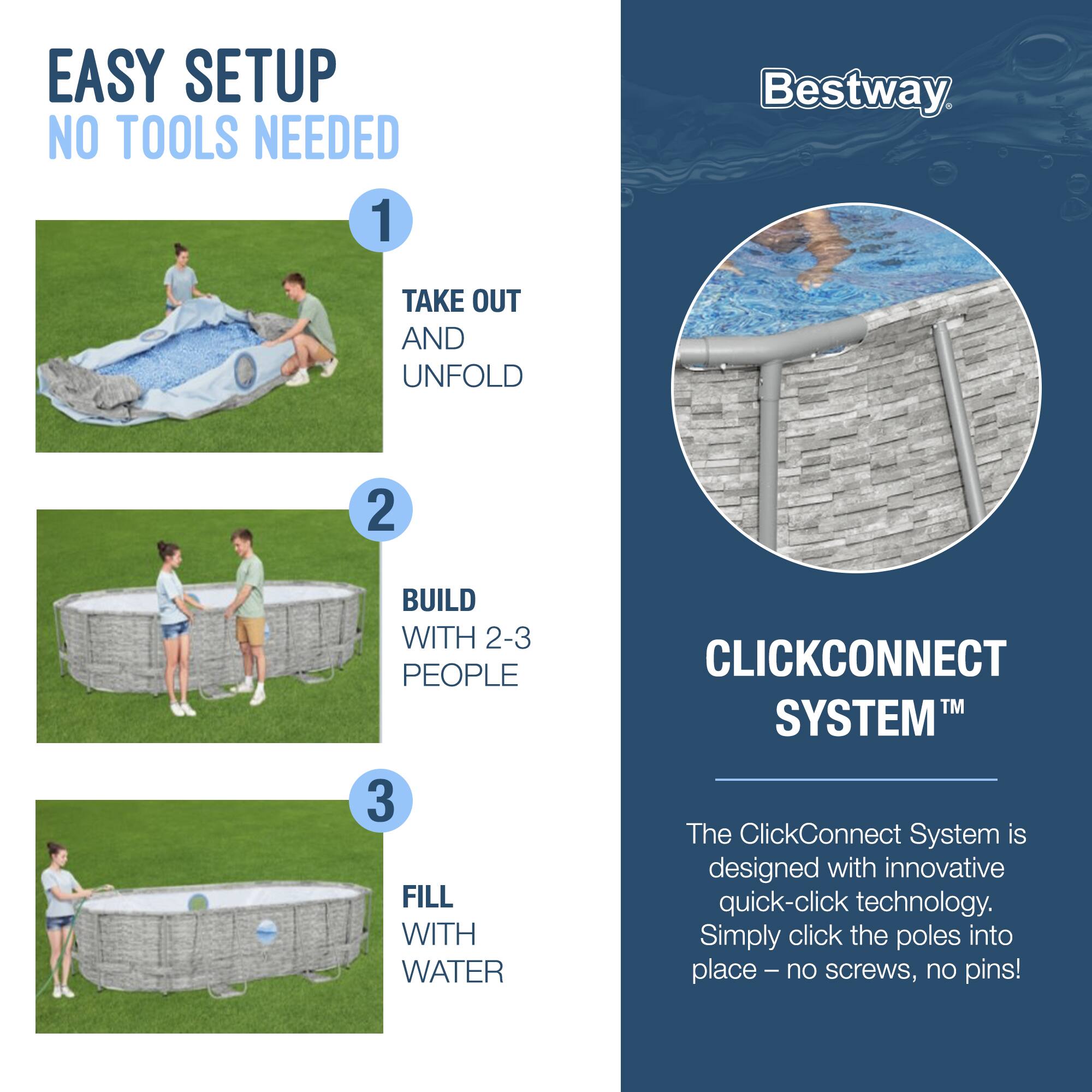 EASY SETUP
NO TOOLS NEEDED

1

TAKE OUT
AND
UNFOLD

2

BUILD
WITH 2-3
PEOPLE

3

FILL
WITH
WATER

Bestway®

CLICKCONNECT SYSTEM™

The ClickConnect System is designed with innovative quick-click technology. Simply click the poles into place – no screws, no pins!