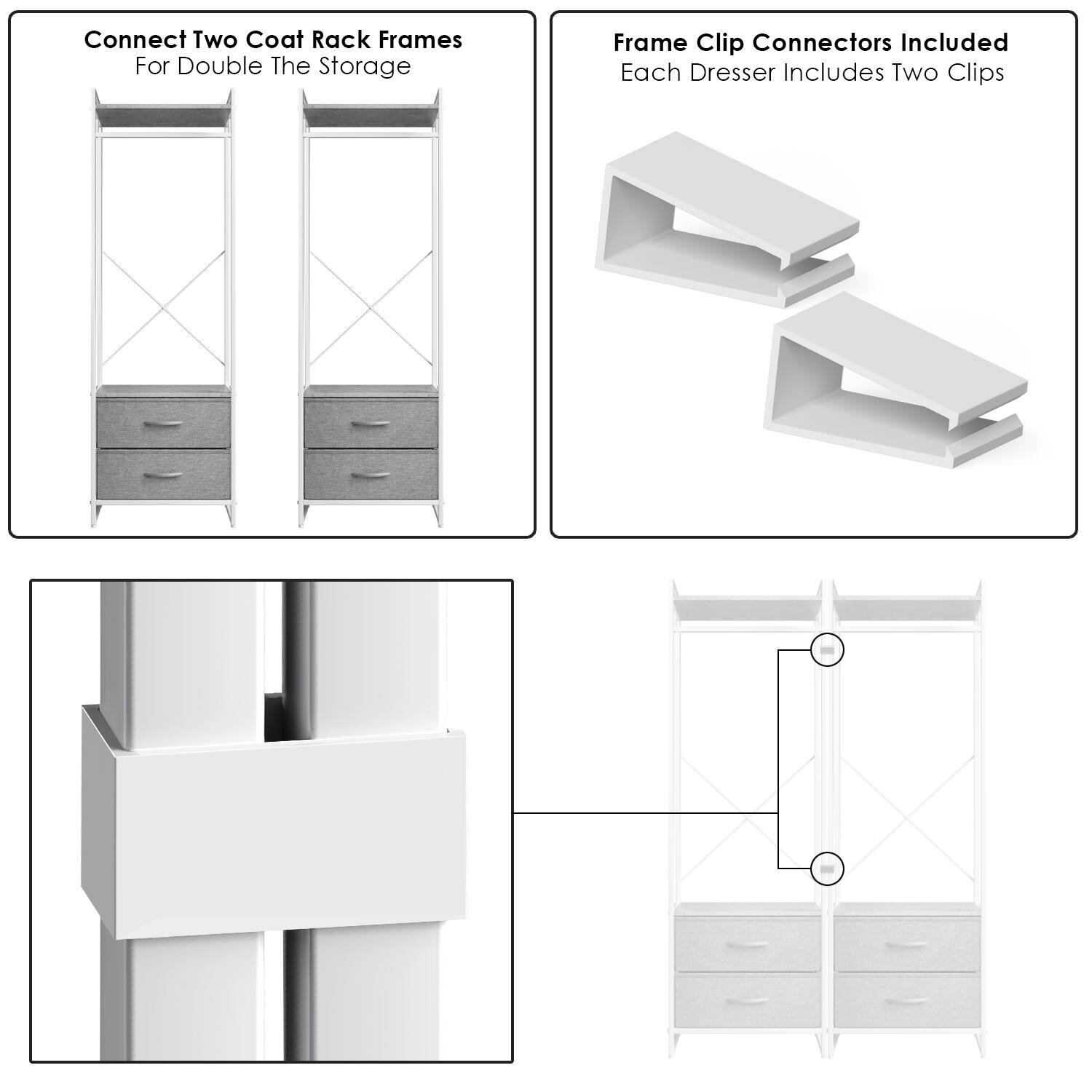 Connect Two Coat Rack Frames
For Double The Storage

Frame Clip Connectors Included
Each Dresser Includes Two Clips