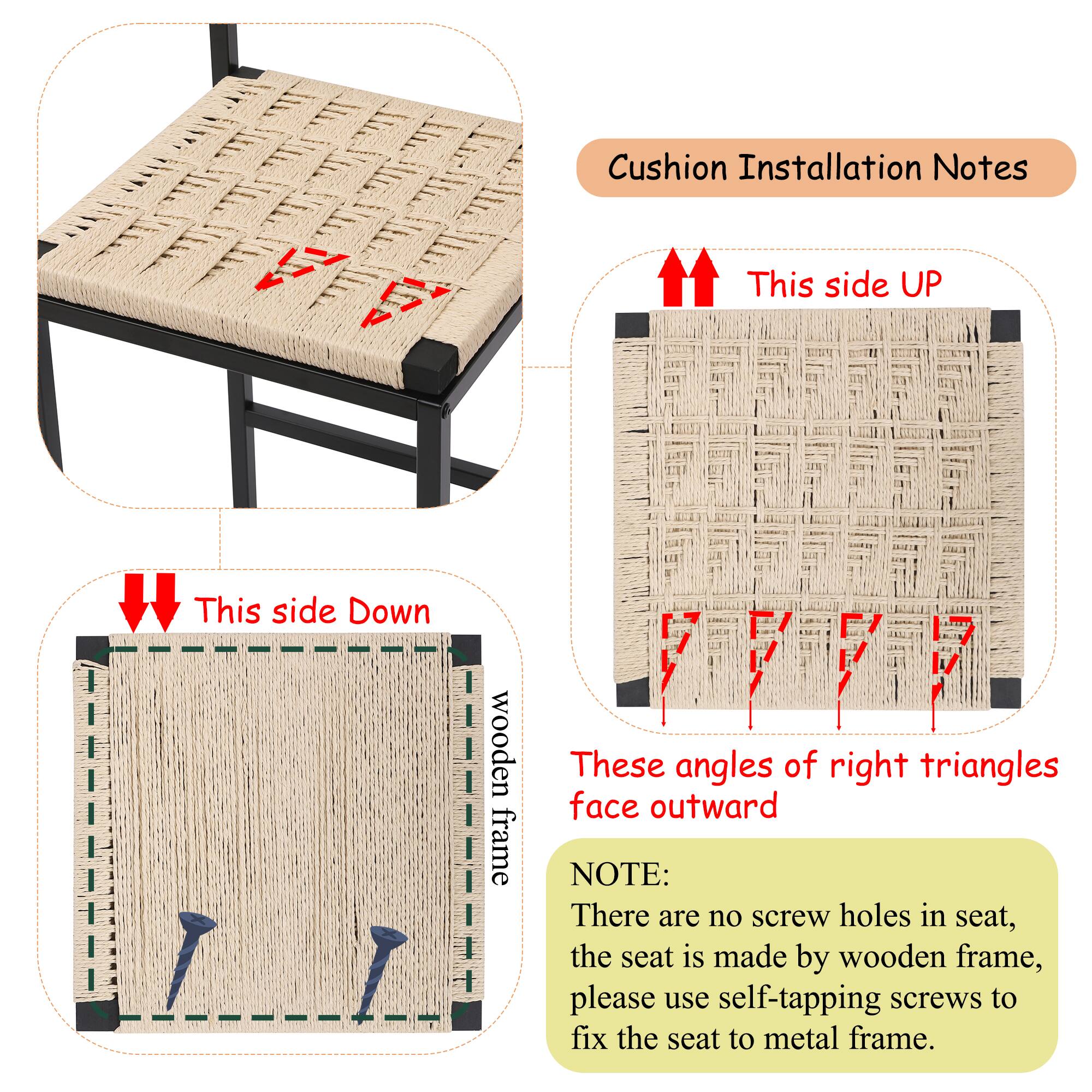 Cushion Installation Notes

This side UP

This side Down

wooden frame

These angles of right triangles face outward

NOTE:
There are no screw holes in seat, the seat is made by wooden frame, please use self-tapping screws to fix the seat to metal frame.