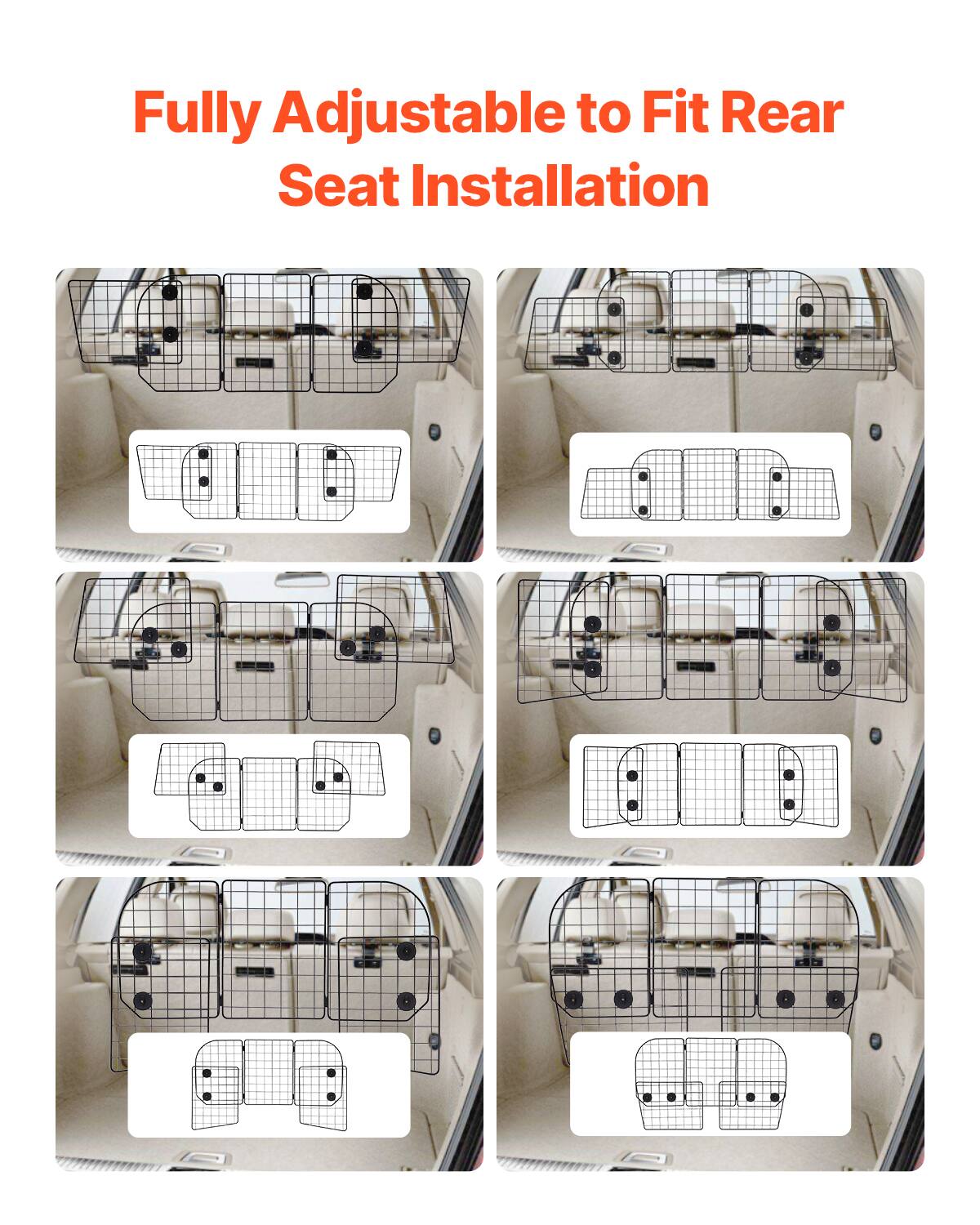 Fully Adjustable to Fit Rear Seat Installation