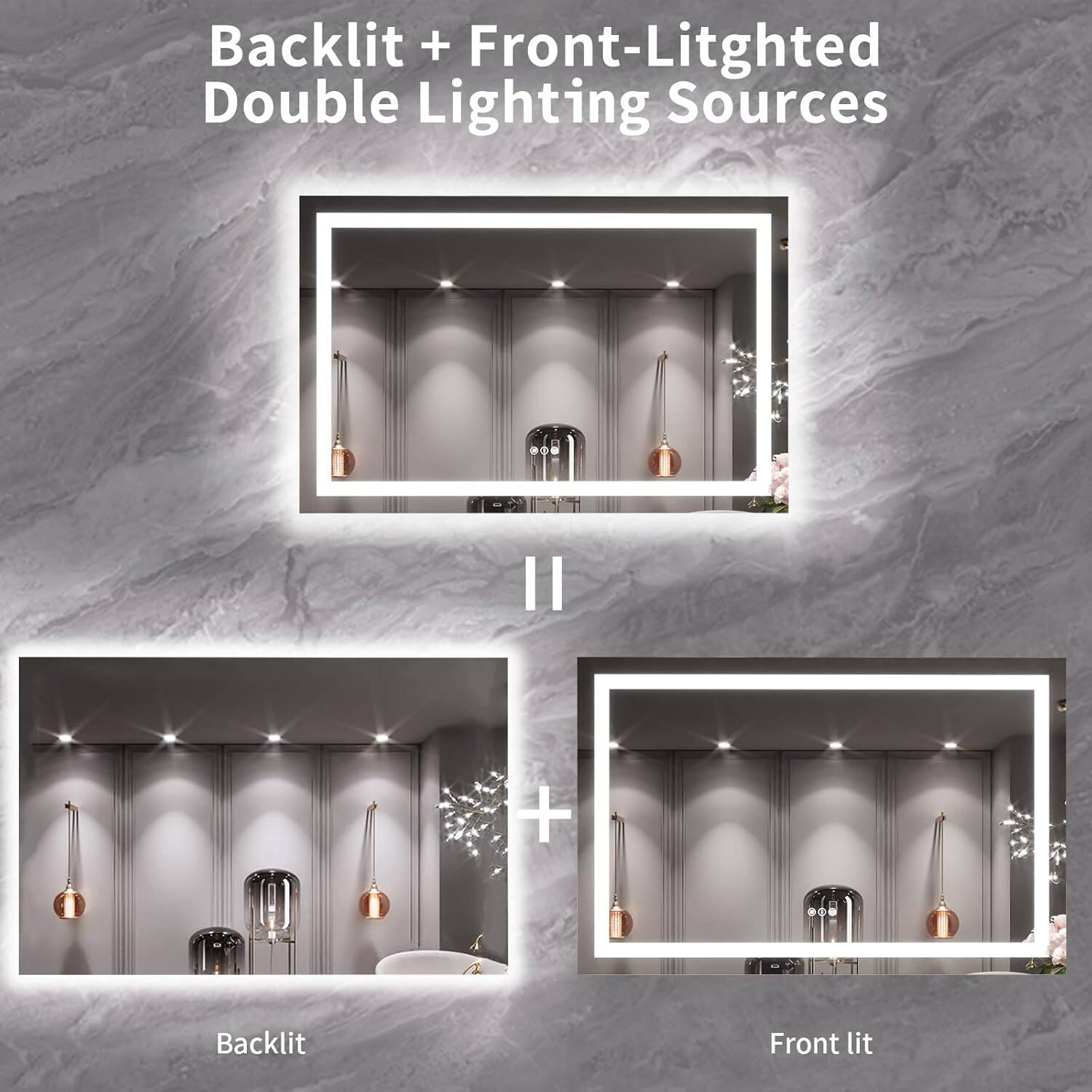 Backlit + Front-Litghted
Double Lighting Sources

=

+

Backlit

Front lit