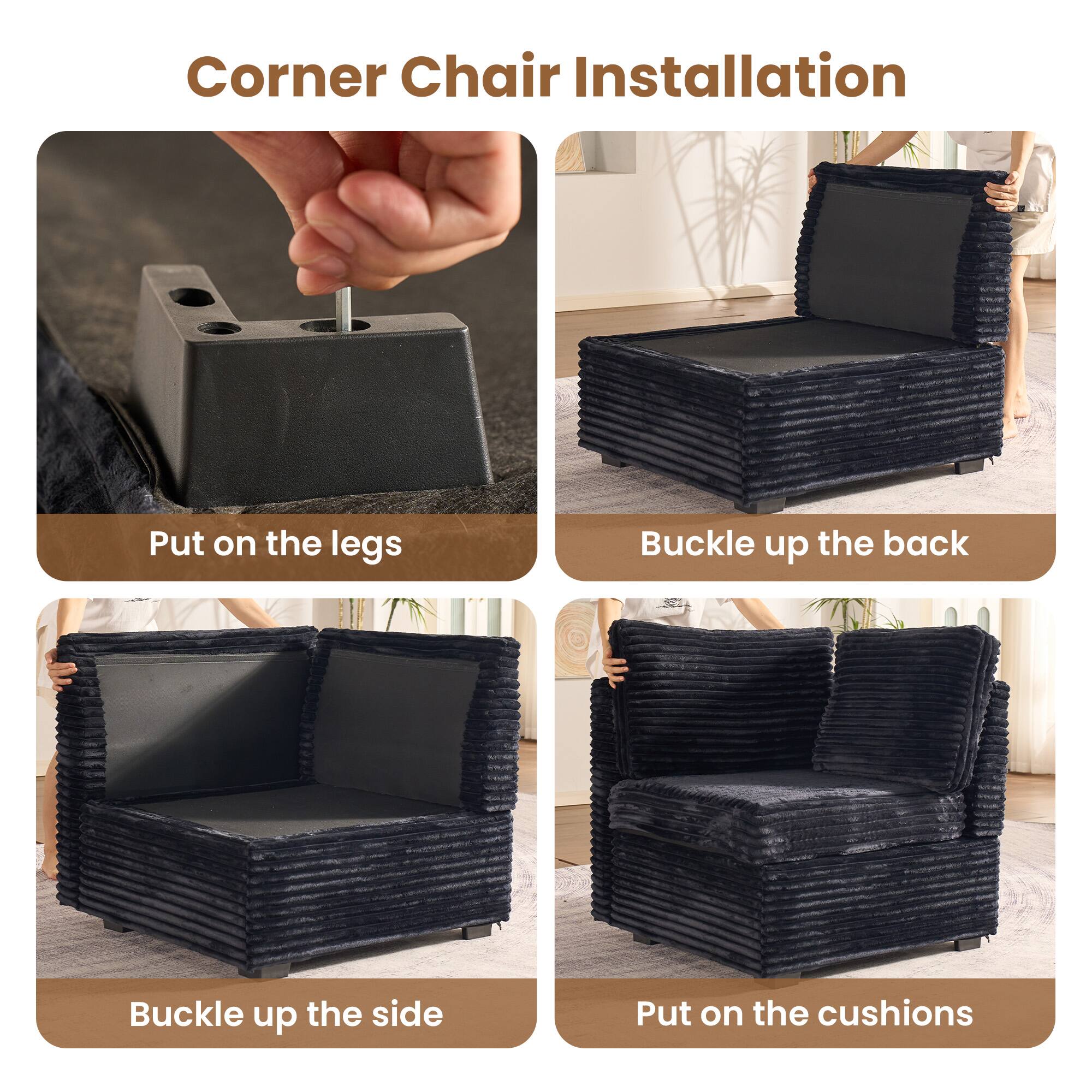 Corner Chair Installation

Put on the legs

Buckle up the back

Buckle up the side

Put on the cushions