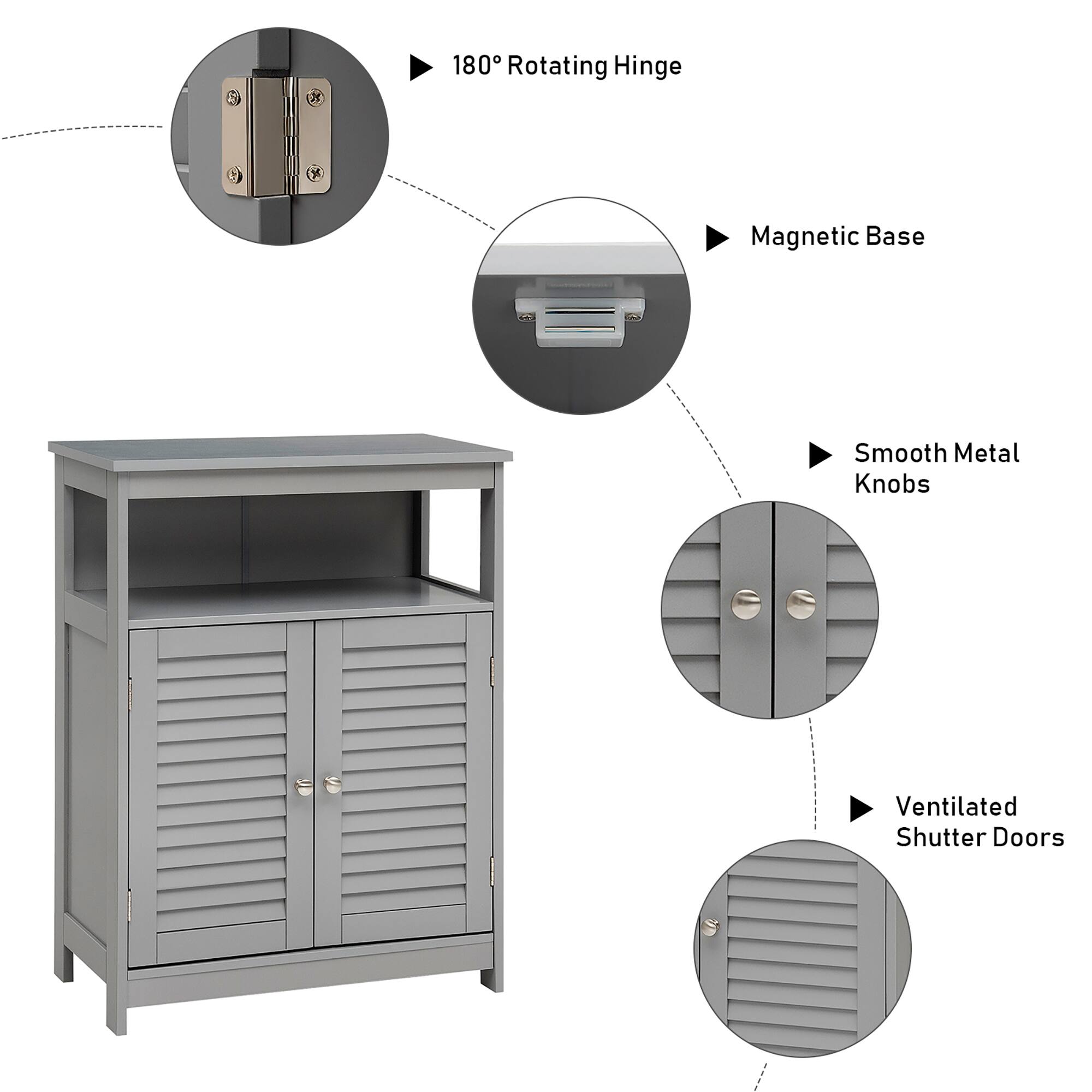 180° Rotating Hinge

Magnetic Base

Smooth Metal Knobs

Ventilated Shutter Doors