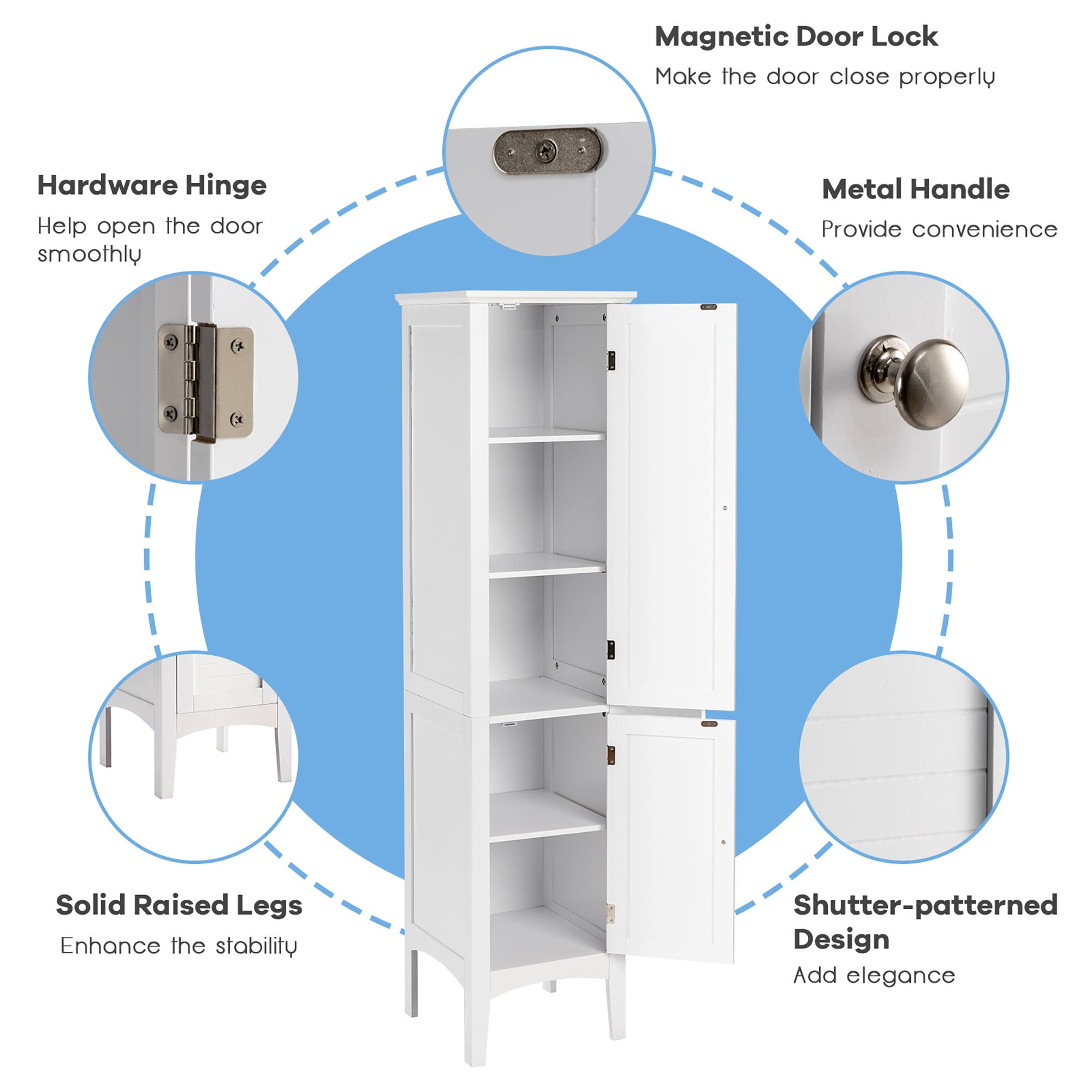 Magnetic Door Lock
Make the door close properly

Hardware Hinge
Help open the door smoothly

Metal Handle
Provide convenience

Solid Raised Legs
Enhance the stability

Shutter-patterned Design
Add elegance