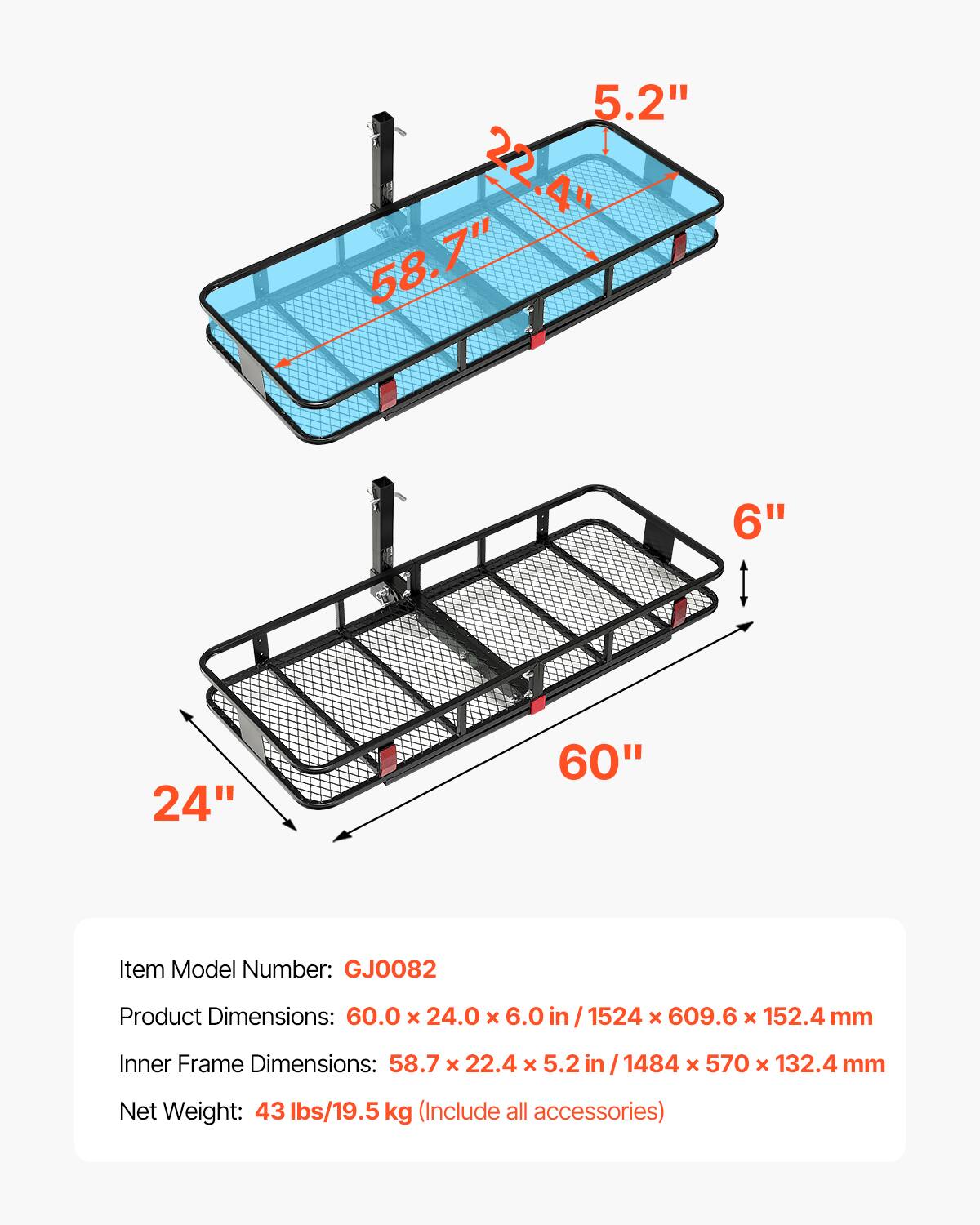 5.2"

22.4"

58.7"

6"

60"

24"

Item Model Number: GJ0082

Product Dimensions: 60.0 × 24.0 × 6.0 in / 1524 × 609.6 × 152.4 mm

Inner Frame Dimensions: 58.7 × 22.4 × 5.2 in / 1484 × 570 × 132.4 mm

Net Weight: 43 lbs/19.5 kg (Include all accessories)