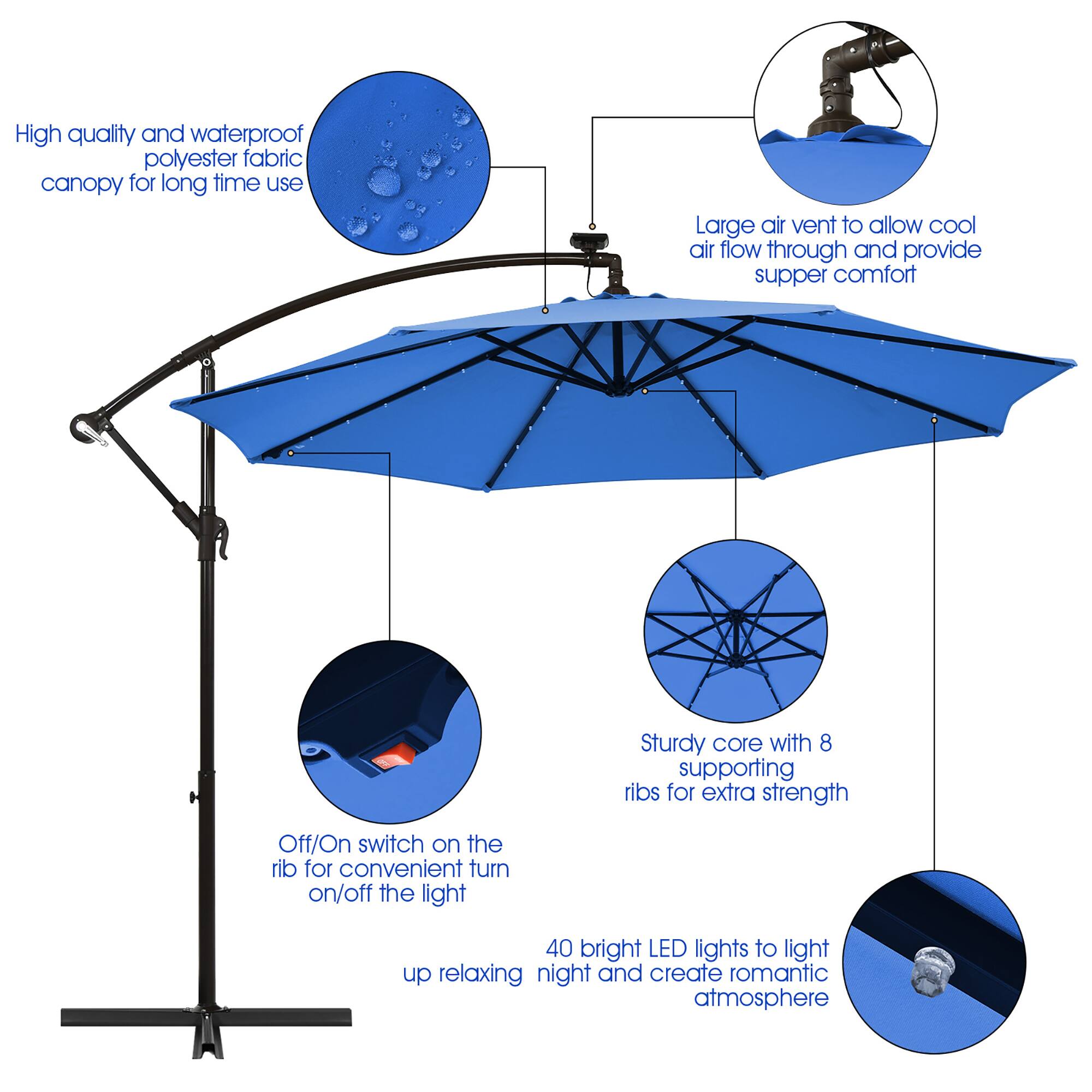 High quality and waterproof polyester fabric canopy for long time use

Large air vent to allow cool air flow through and provide supper comfort

Sturdy core with 8 supporting ribs for extra strength

OFF

Off/On switch on the rib for convenient turn on/off the light

40 bright LED lights to light up relaxing night and create romantic atmosphere