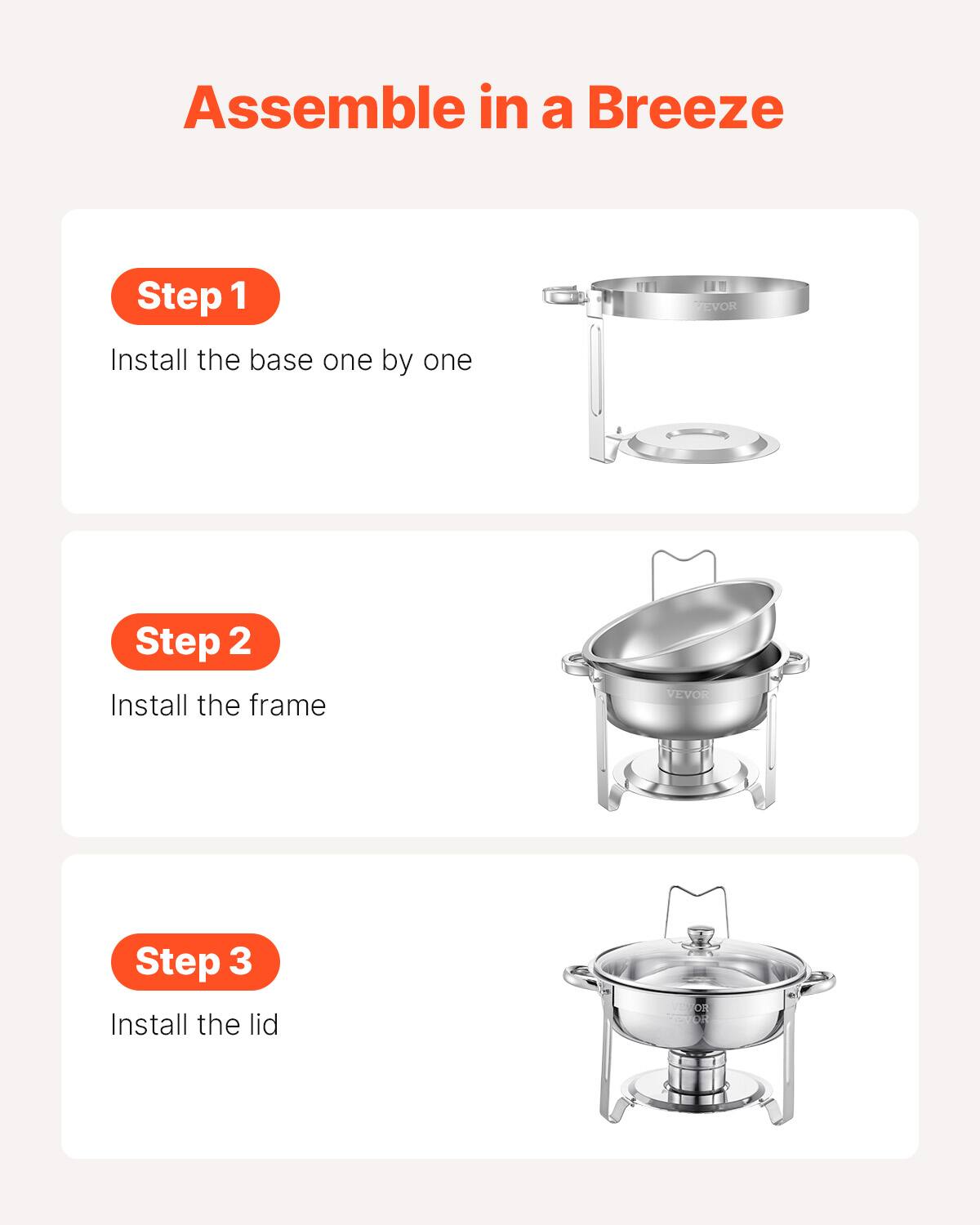 Assemble in a Breeze

Step 1
Install the base one by one

VEVOR

Step 2
Install the frame

VEVOR

Step 3
Install the lid

VEVOR
VEVOR