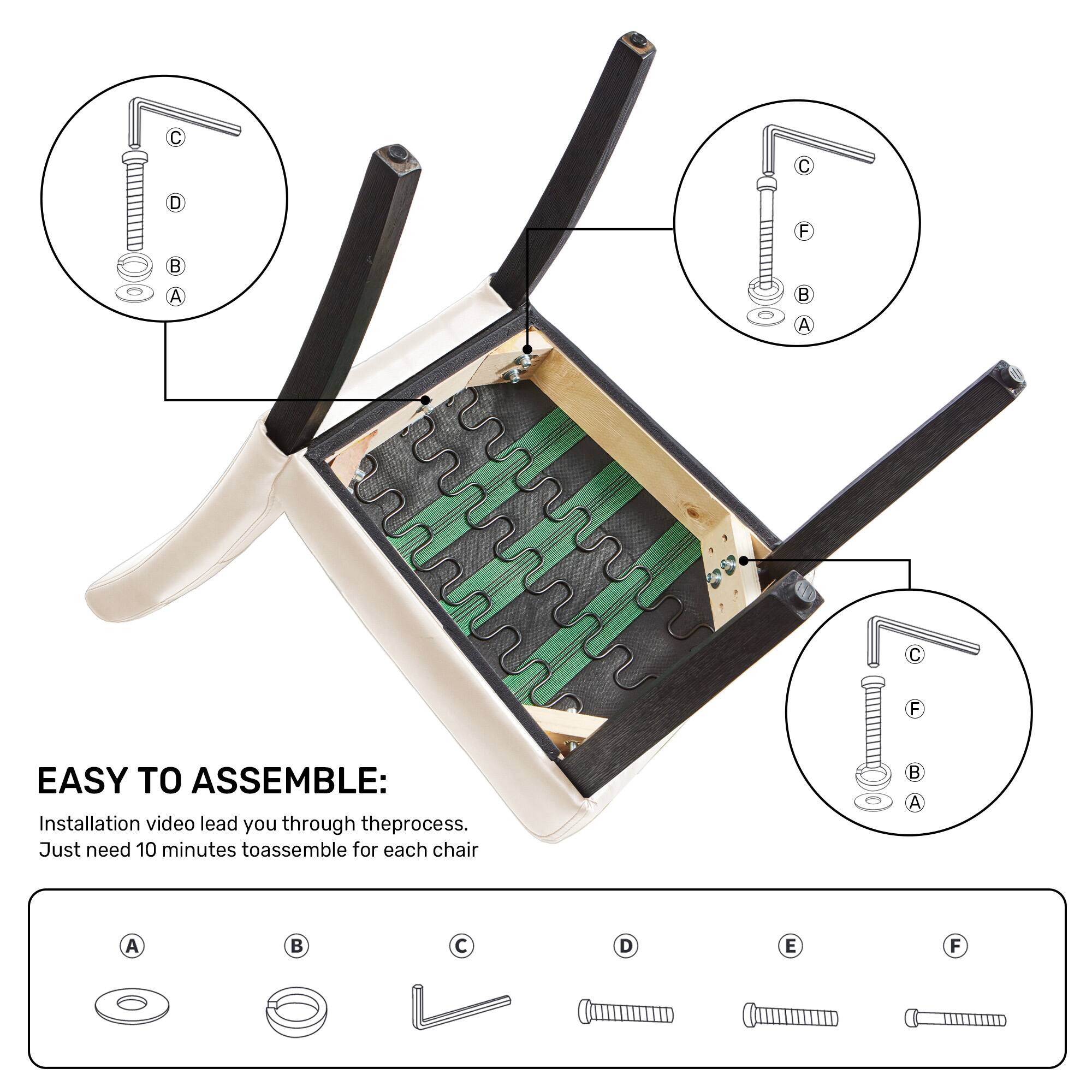 Ⓒ
Ⓓ
Ⓑ
Ⓐ

Ⓒ
Ⓕ
Ⓑ
Ⓐ

Ⓒ
Ⓕ
Ⓑ
Ⓐ

EASY TO ASSEMBLE:

Installation video lead you through theprocess. Just need 10 minutes toassemble for each chair

Ⓐ Ⓑ Ⓒ Ⓓ Ⓔ Ⓕ