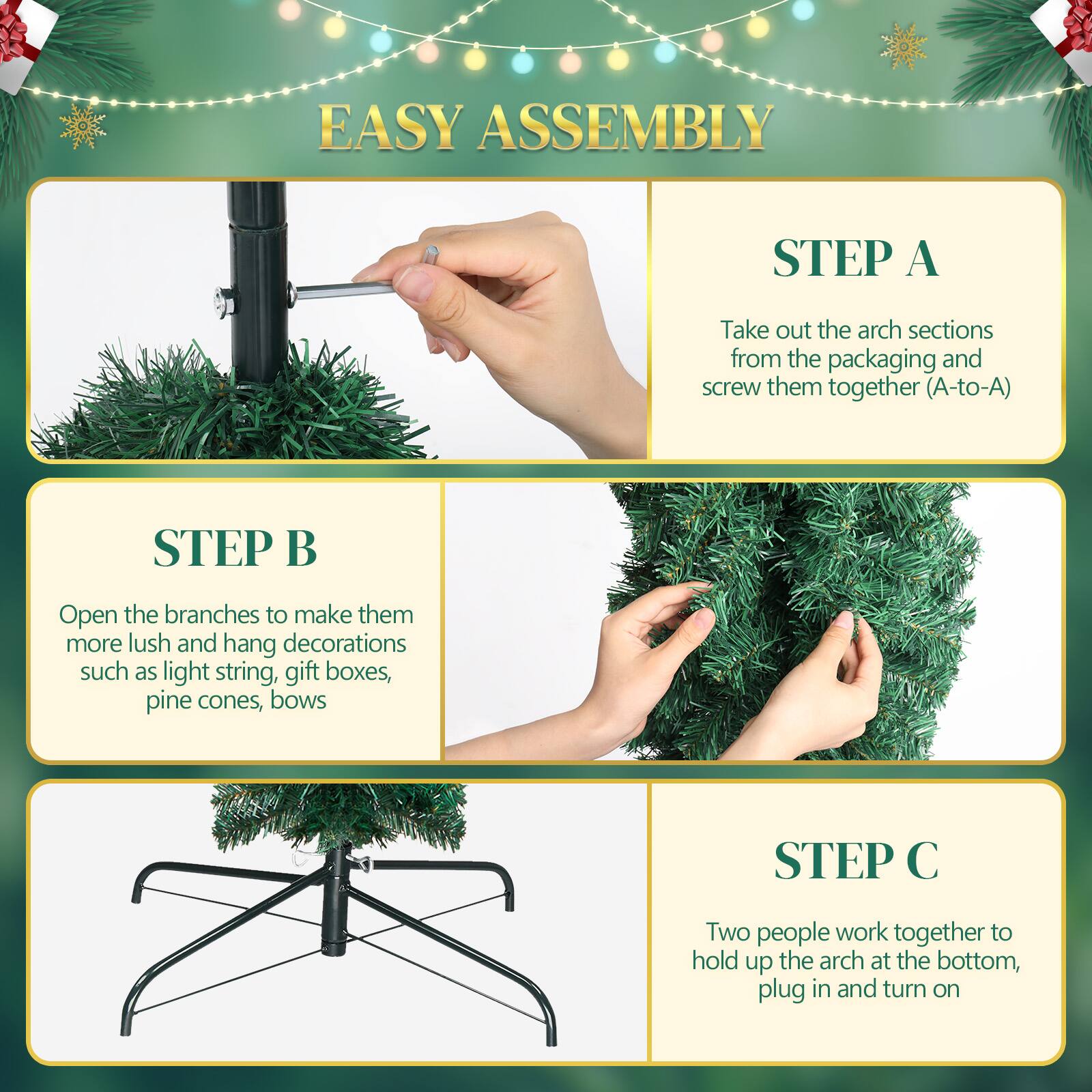 EASY ASSEMBLY

STEP A

Take out the arch sections from the packaging and screw them together (A-to-A)

STEP B

Open the branches to make them more lush and hang decorations such as light string, gift boxes, pine cones, bows

STEP C

Two people work together to hold up the arch at the bottom, plug in and turn on