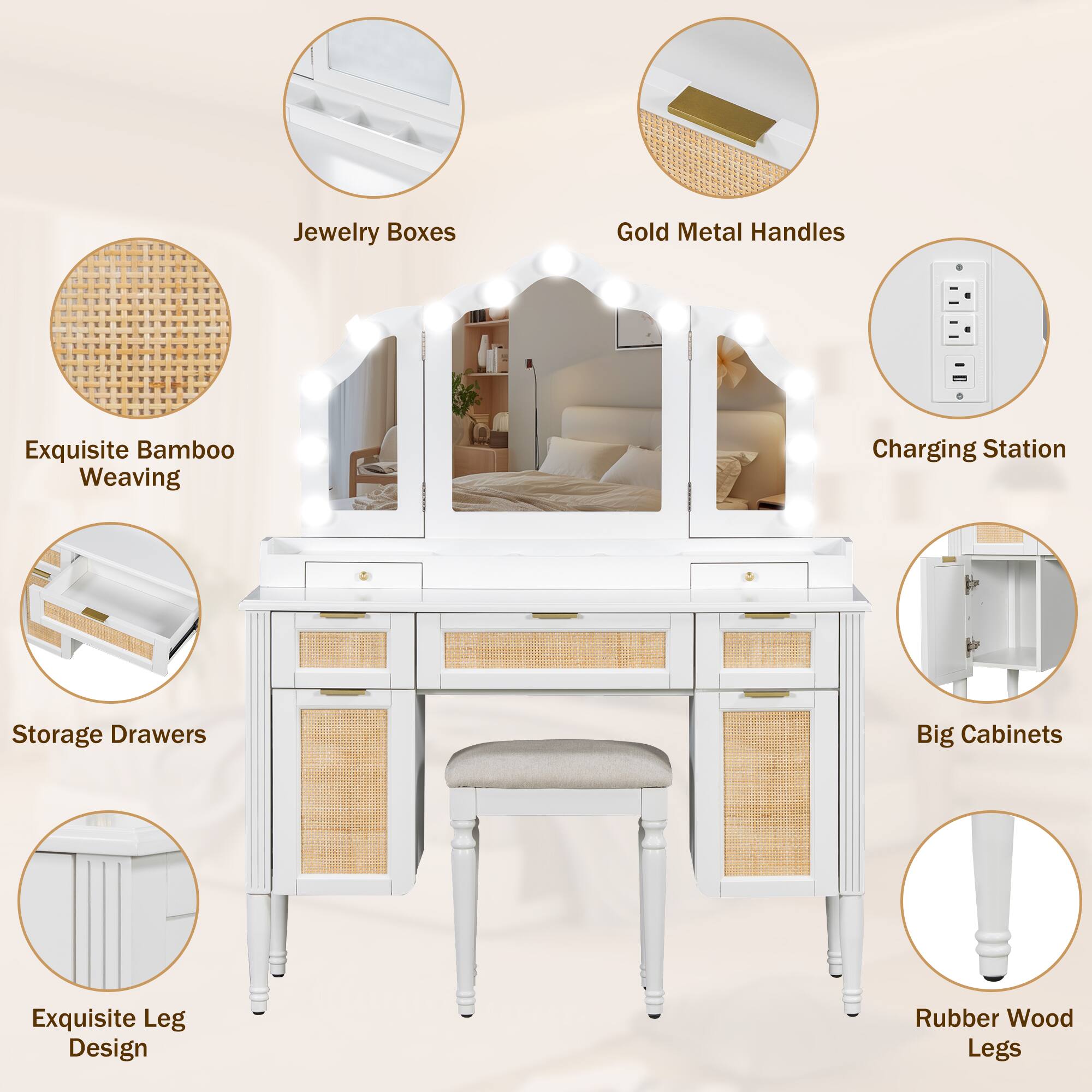 Jewelry Boxes

Gold Metal Handles

Exquisite Bamboo Weaving

Charging Station

Storage Drawers

Big Cabinets

Exquisite Leg Design

Rubber Wood Legs