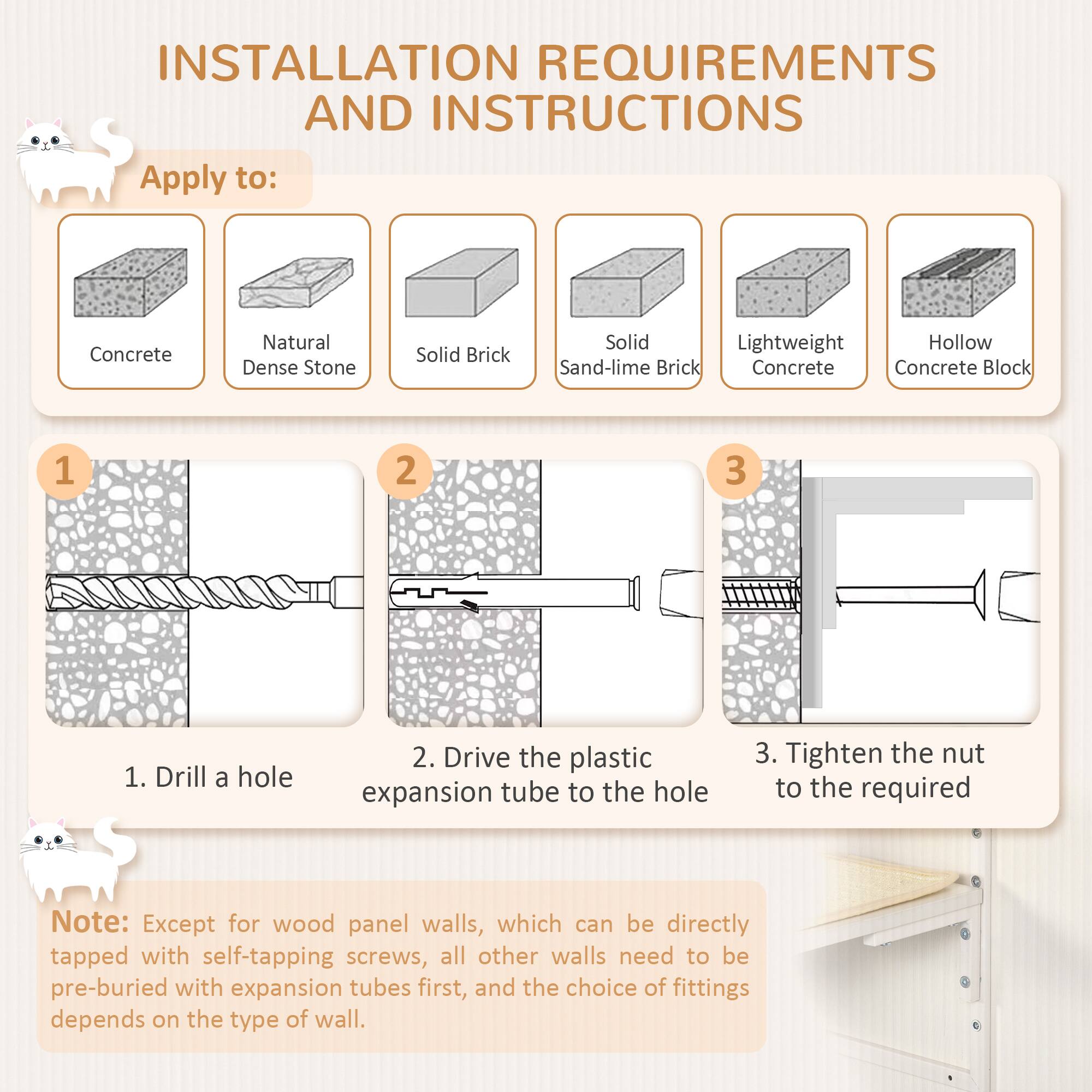 INSTALLATION REQUIREMENTS AND INSTRUCTIONS

Apply to:

Concrete

Natural Dense Stone

Solid Brick

Solid Sand-lime Brick

Lightweight Concrete

Hollow Concrete Block

1

2

3

1. Drill a hole

2. Drive the plastic expansion tube to the hole

3. Tighten the nut to the required

Note: Except for wood panel walls, which can be directly tapped with self-tapping screws, all other walls need to be pre-buried with expansion tubes first, and the choice of fittings depends on the type of wall.